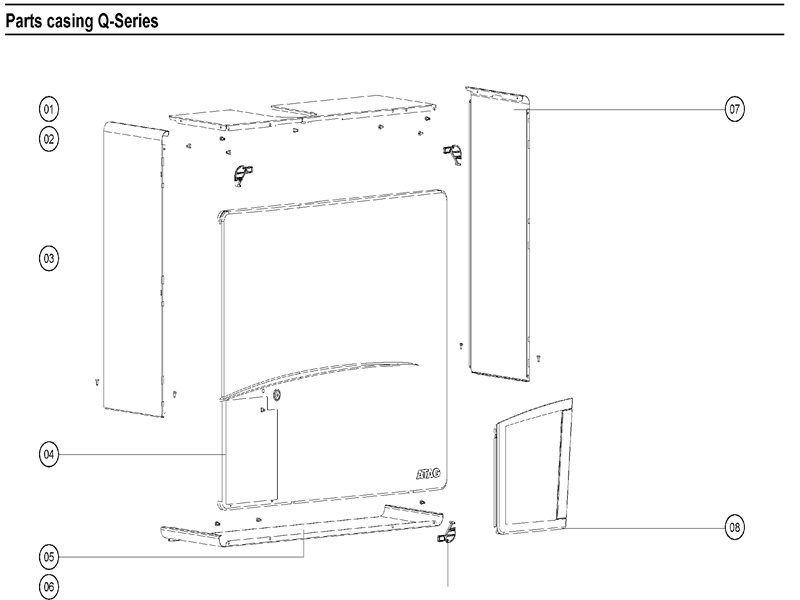 Parts casing Q-Series

01
02
03
04
05
06
07
08
ATAG