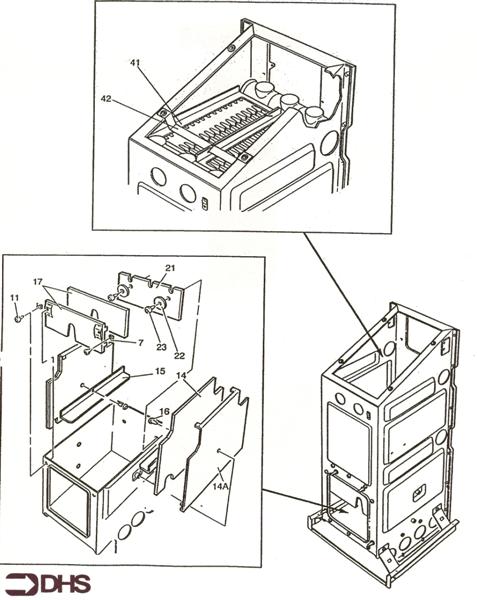 41
42
21
17
11
7
23
22
15
14
16
14A
DHS