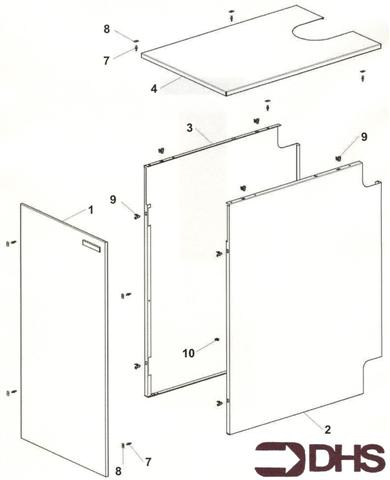 8
7
4
3
9
9
1
10
2
7
8
DHS