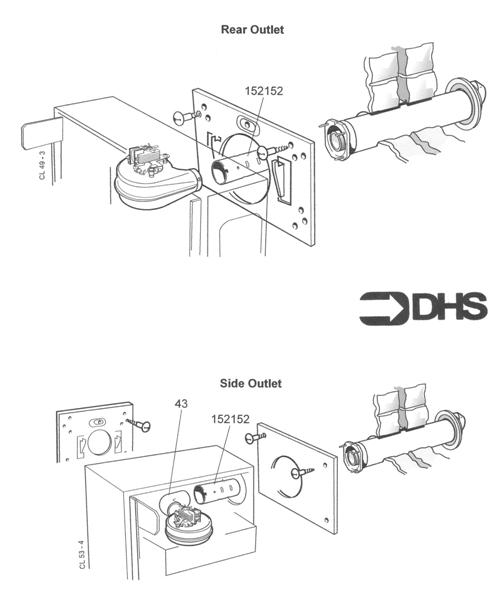 Rear Outlet

152152

CL 49 - 3

DHS

Side Outlet

43

152152

CL 53 - 4