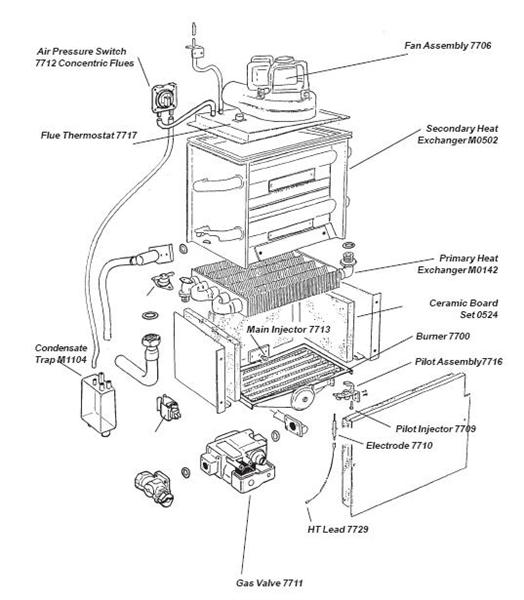 Air Pressure Switch
7712 Concentric Flues

Fan Assembly 7706

Flue Thermostat 7717

Secondary Heat
Exchanger M0502

Primary Heat
Exchanger M0142

Ceramic Board
Set 0524

Main Injector 7713

Burner 7700

Condensate
Trap M1104

Pilot Assembly7716

Pilot Injector 7709

Electrode 7710

HT Lead 7729

Gas Valve 7711