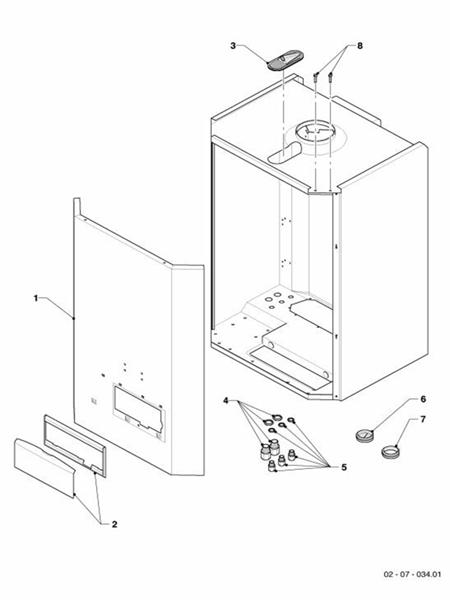 3
8
1
4
6
7
5
2
02 - 07 - 034.01