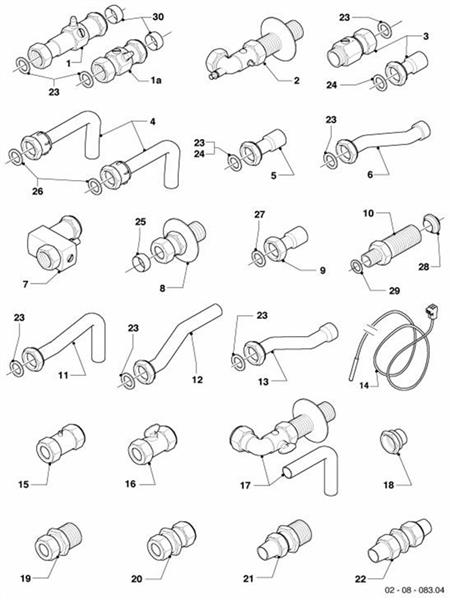 30
1
1a
23
2
23
3
24
4
26
23
24
5
23
6
7
25
8
27
9
10
28
29
23
11
23
12
23
13
14
15
16
17
18
19
20
21
22
02 - 08 - 083.04