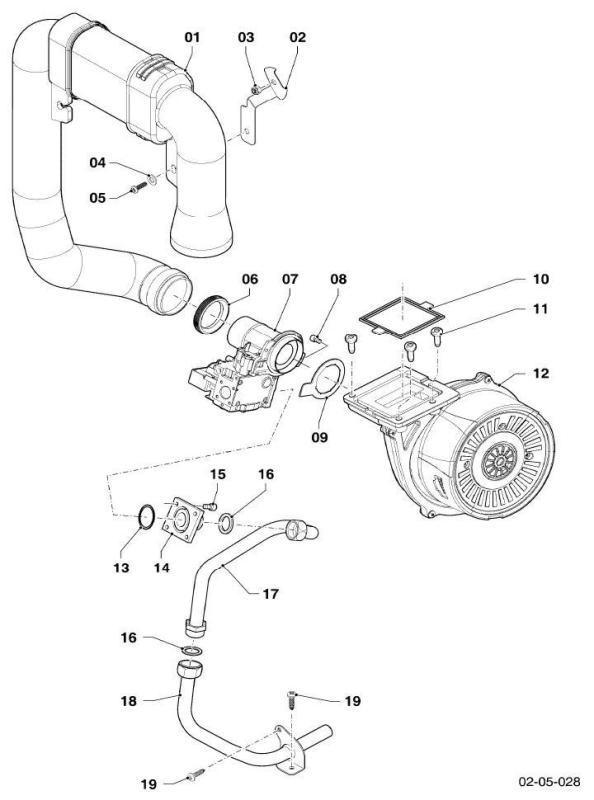 01
03
02
04
05
06
07
08
10
11
12
09
15
16
13
14
17
16
18
19
19
02-05-028