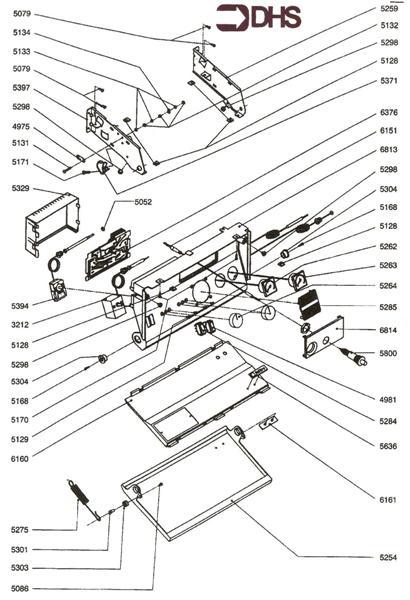 DHS

5079
5134
5133
5079
5397
5298
4975
5131
5171
5329
5052
5394
3212
5128
5298
5304
5168
5170
5129
6160
5275
5301
5303
5086

5259
5132
5298
5128
5371
6376
6151
6813
5298
5304
5168
5128
5262
5263
5264
5285
6814
5800
4981
5284
5636
6161
5254