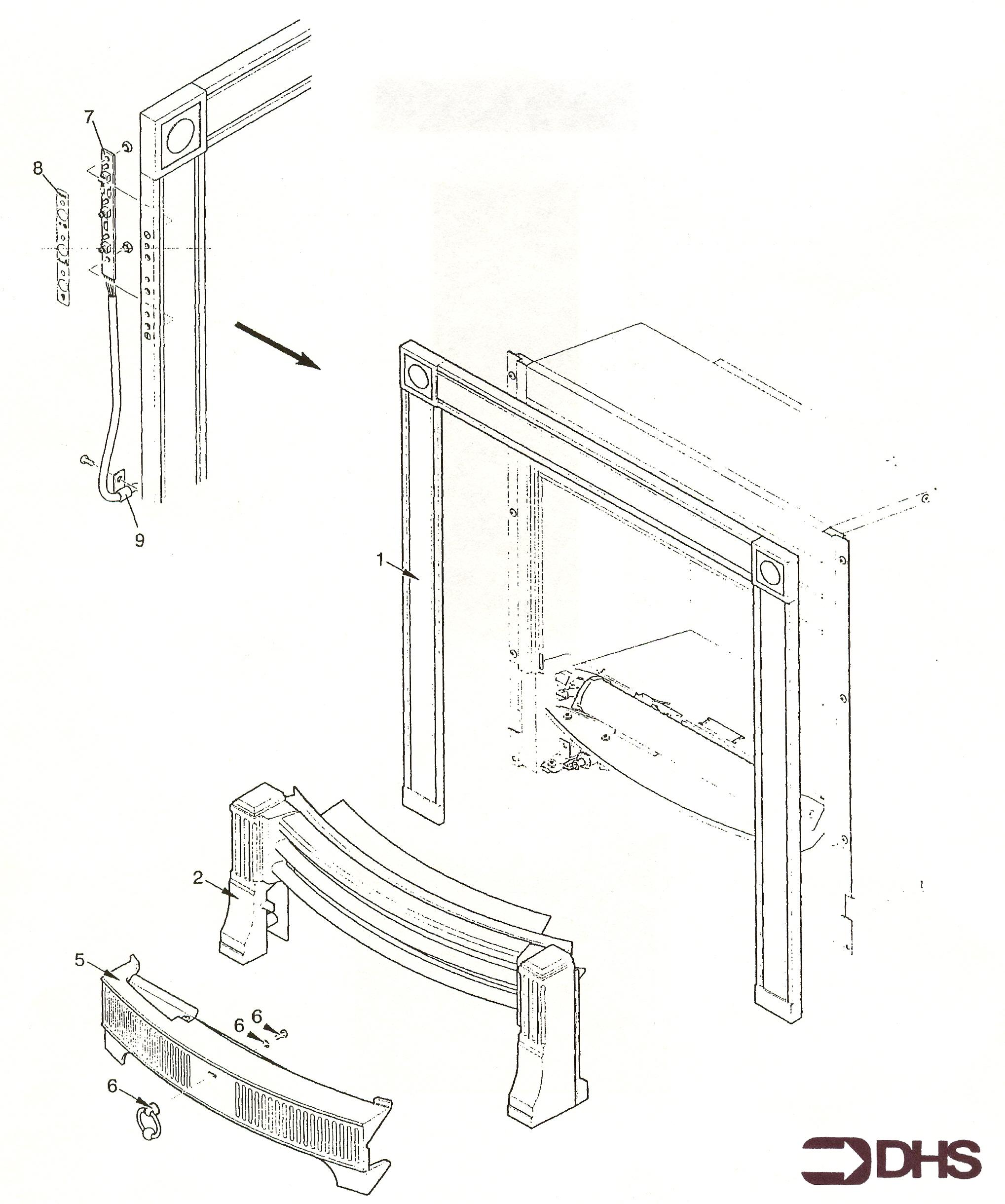 7
8
9
1
2
5
6
6
6
DHS