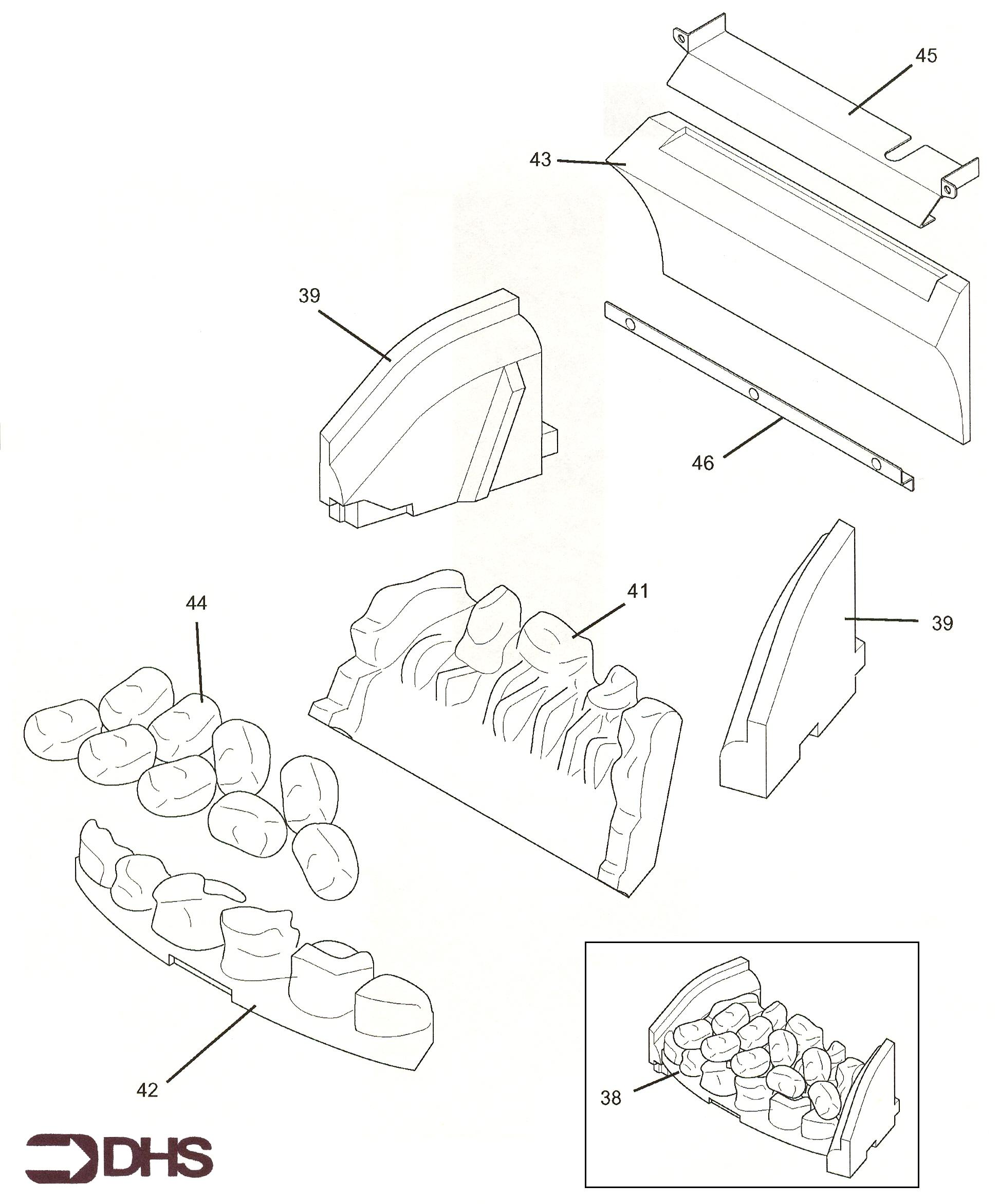 45
43
39
46
44
41
39
42
38
DHS