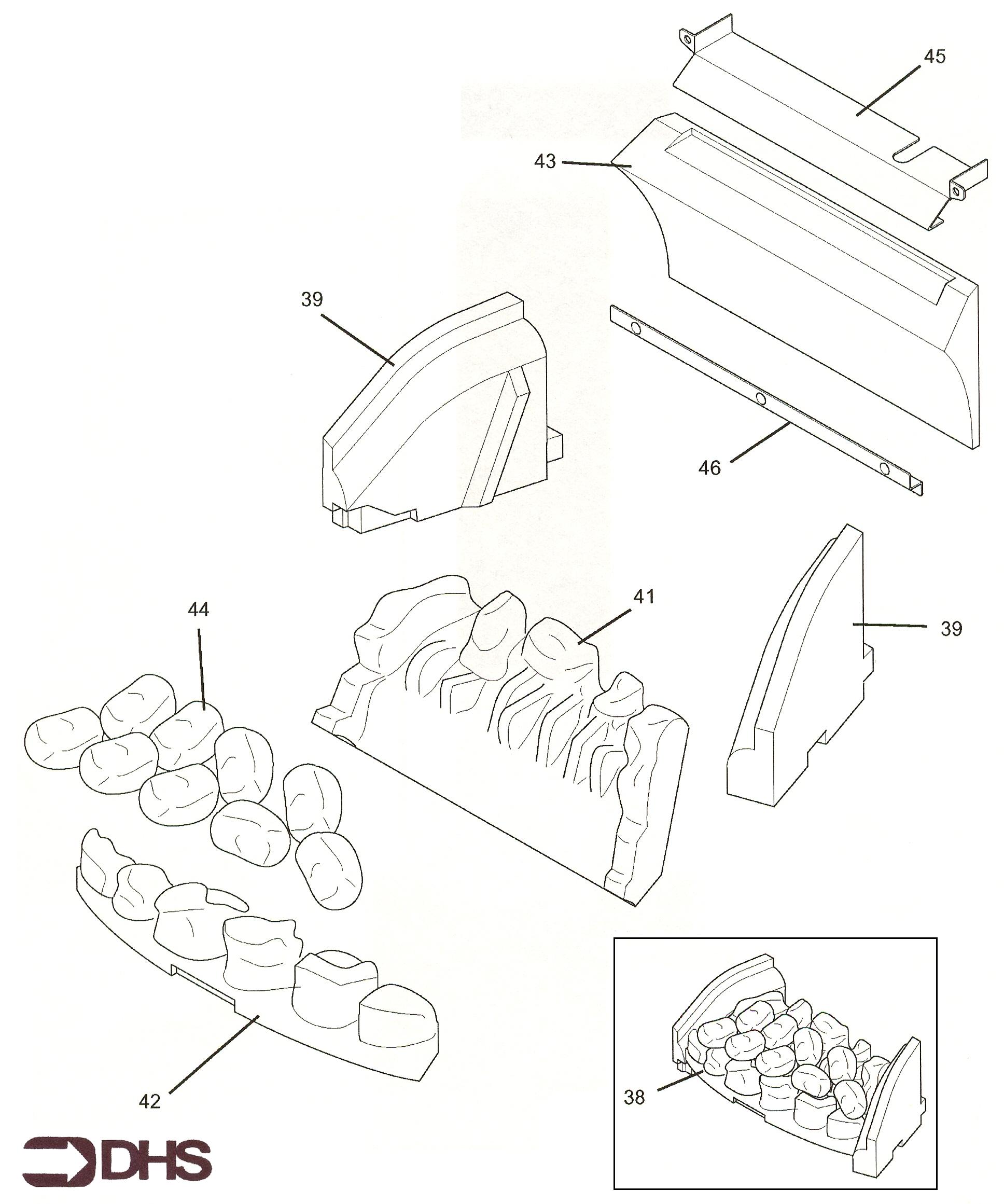 45
43
39
46
44
41
39
42
38
DHS