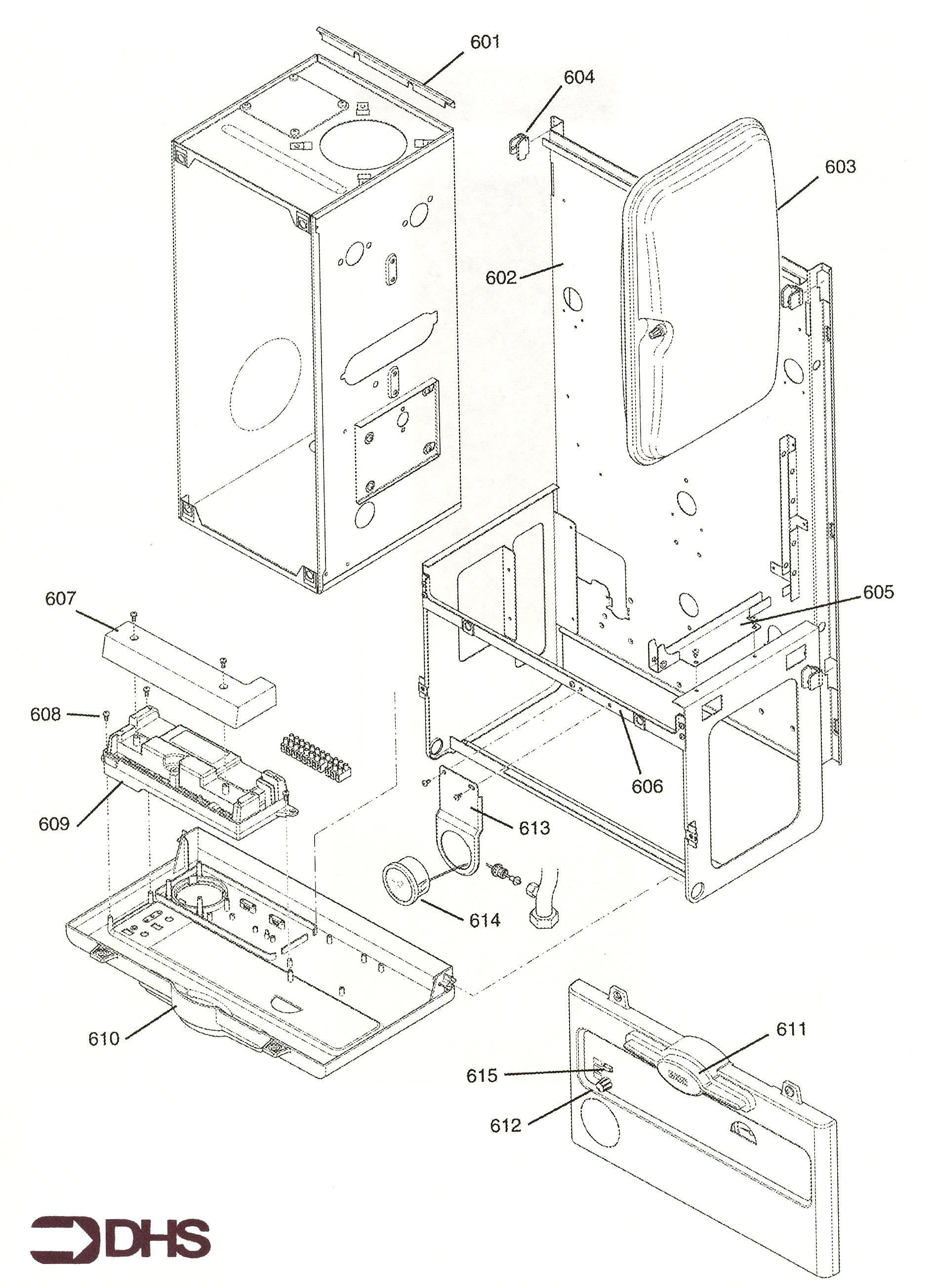 601
604
603
602
605
607
608
606
609
613
614
610
611
615
612
DHS