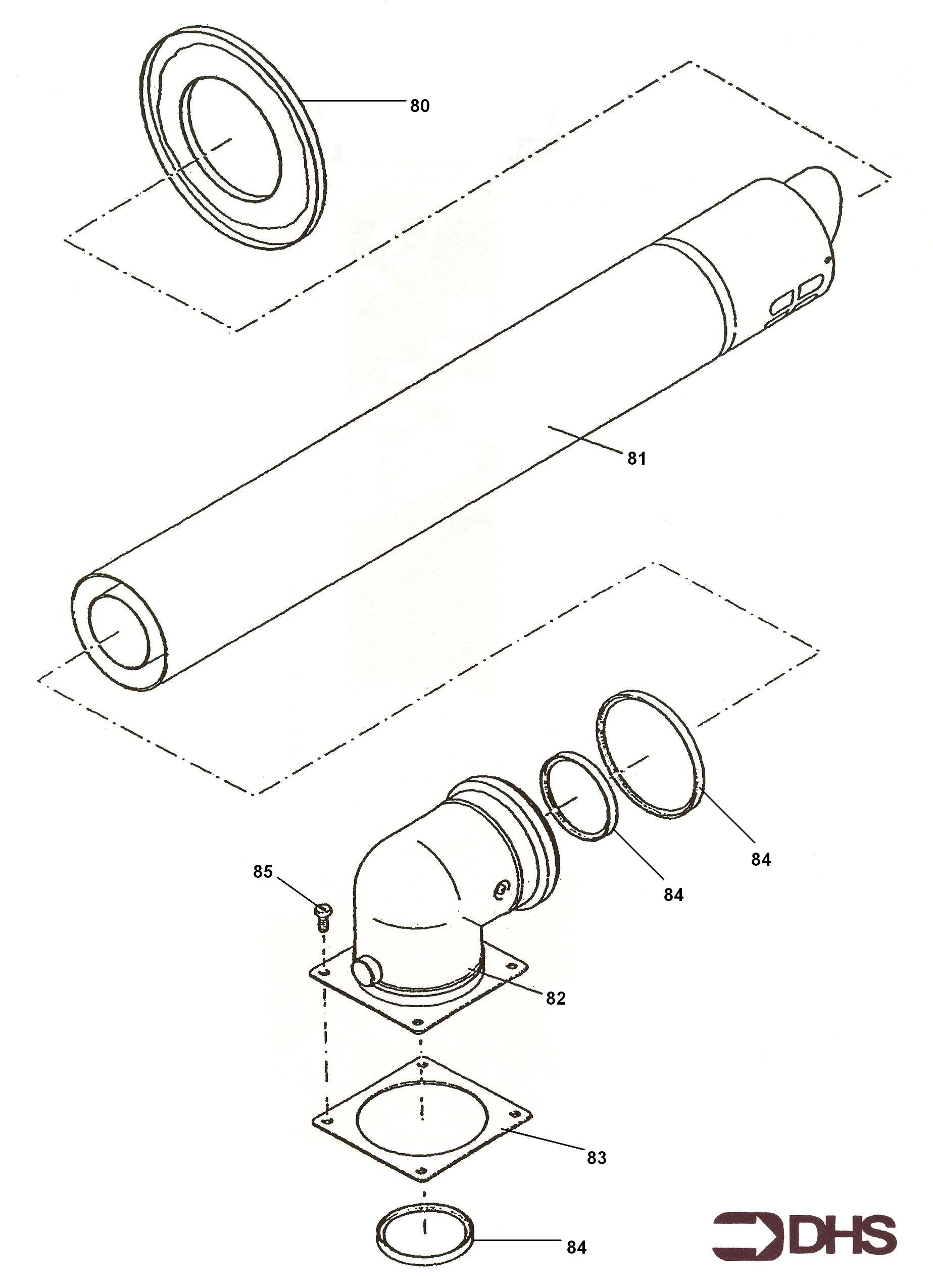 80

81

84

84

85

82

83

84

DHS