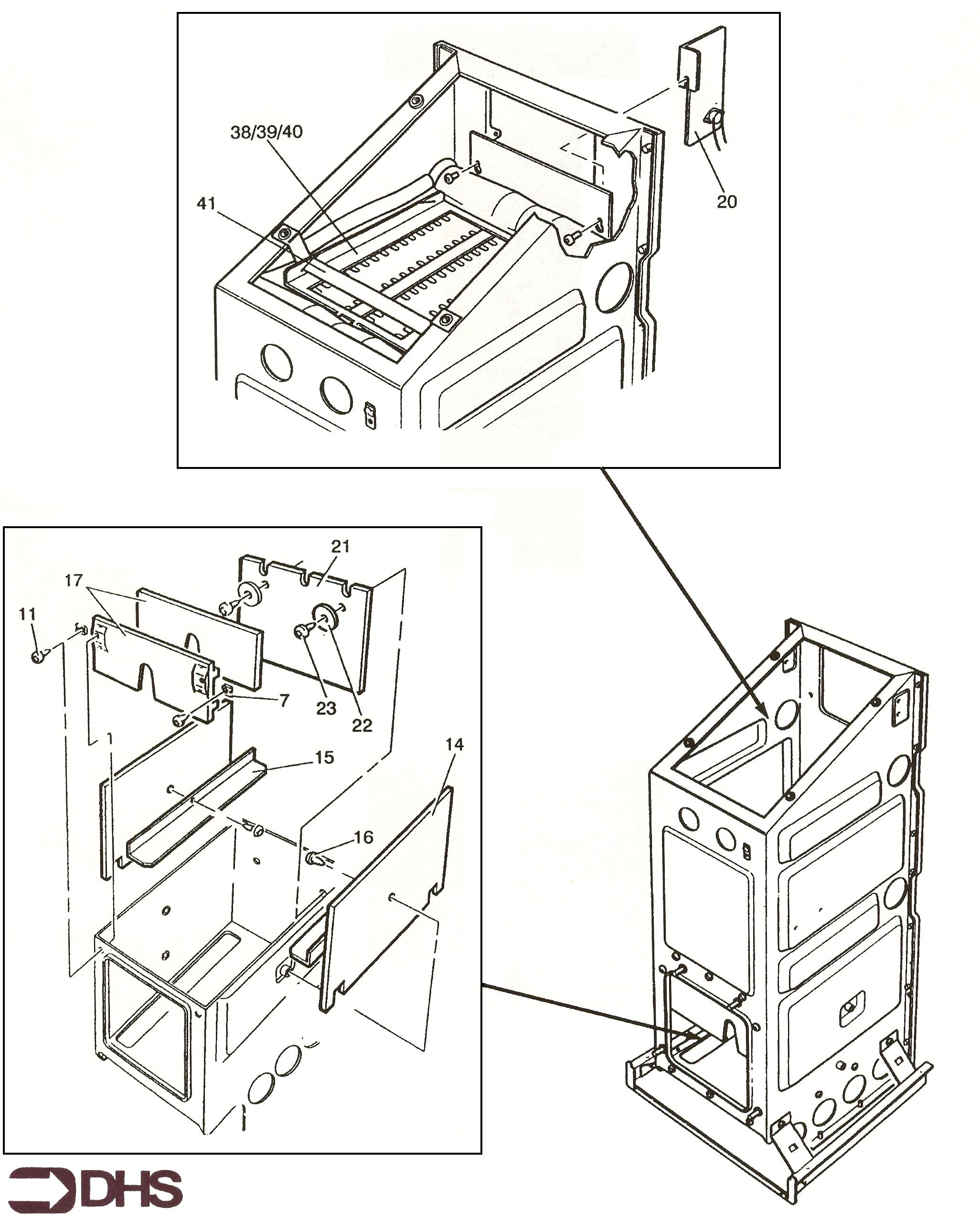 38/39/40

41

20

21

17

11

7

23

22

15

14

16

DHS