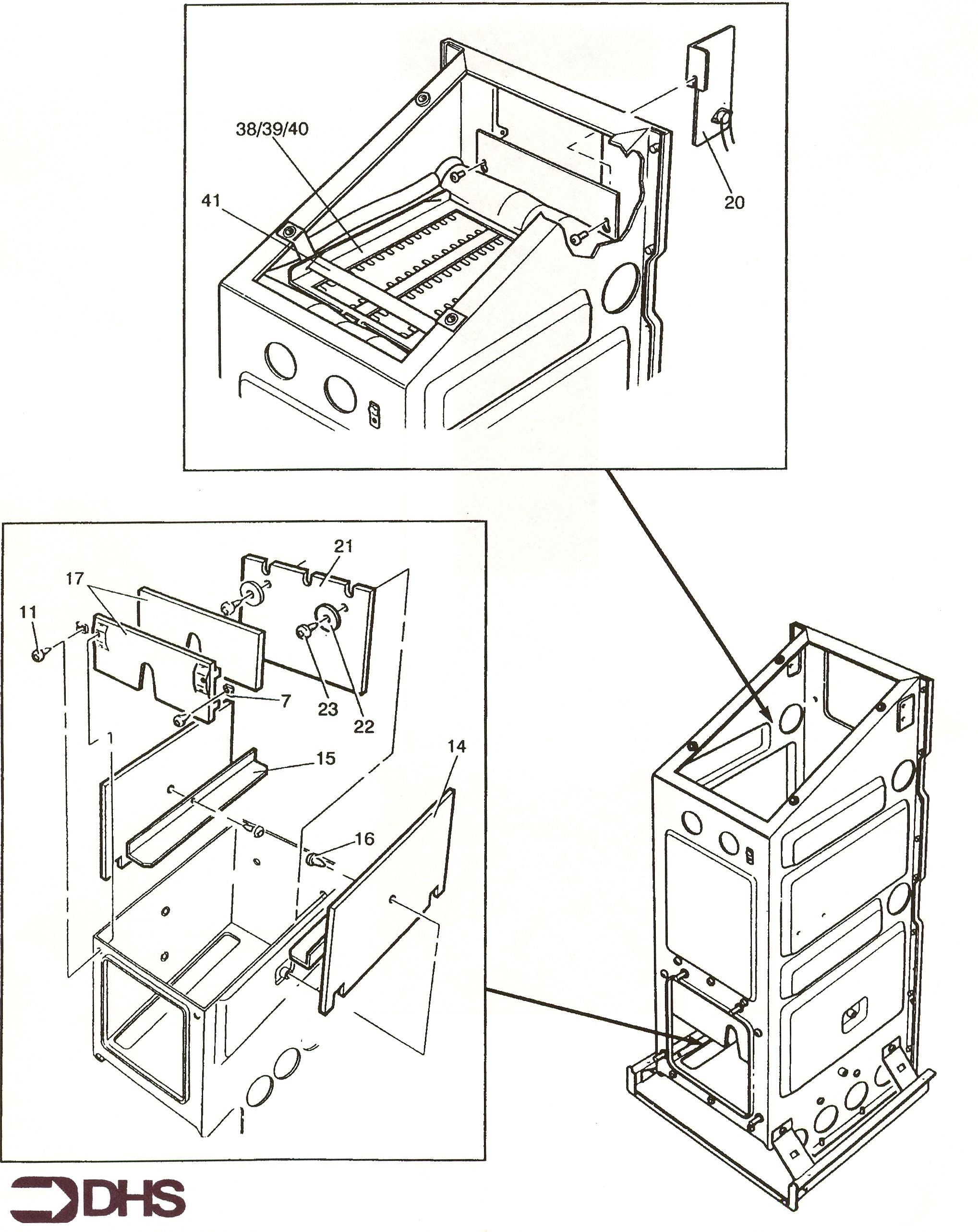 38/39/40

41

20

21

17

11

7

23

22

15

14

16

DHS