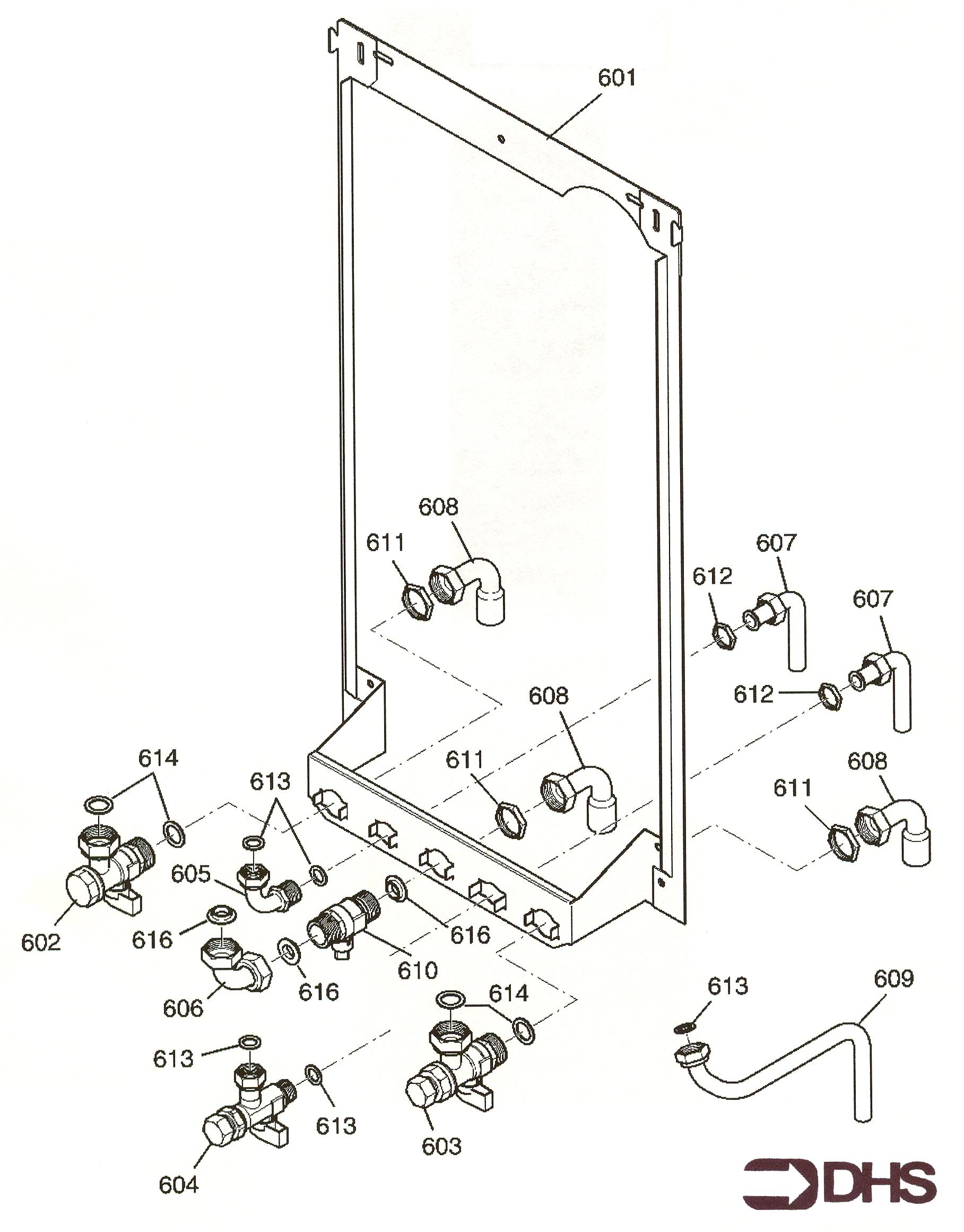 601
608
611
607
612
607
612
608
611
608
611
614
613
605
602
616
616
610
616
606
614
613
609
613
613
603
604
DHS