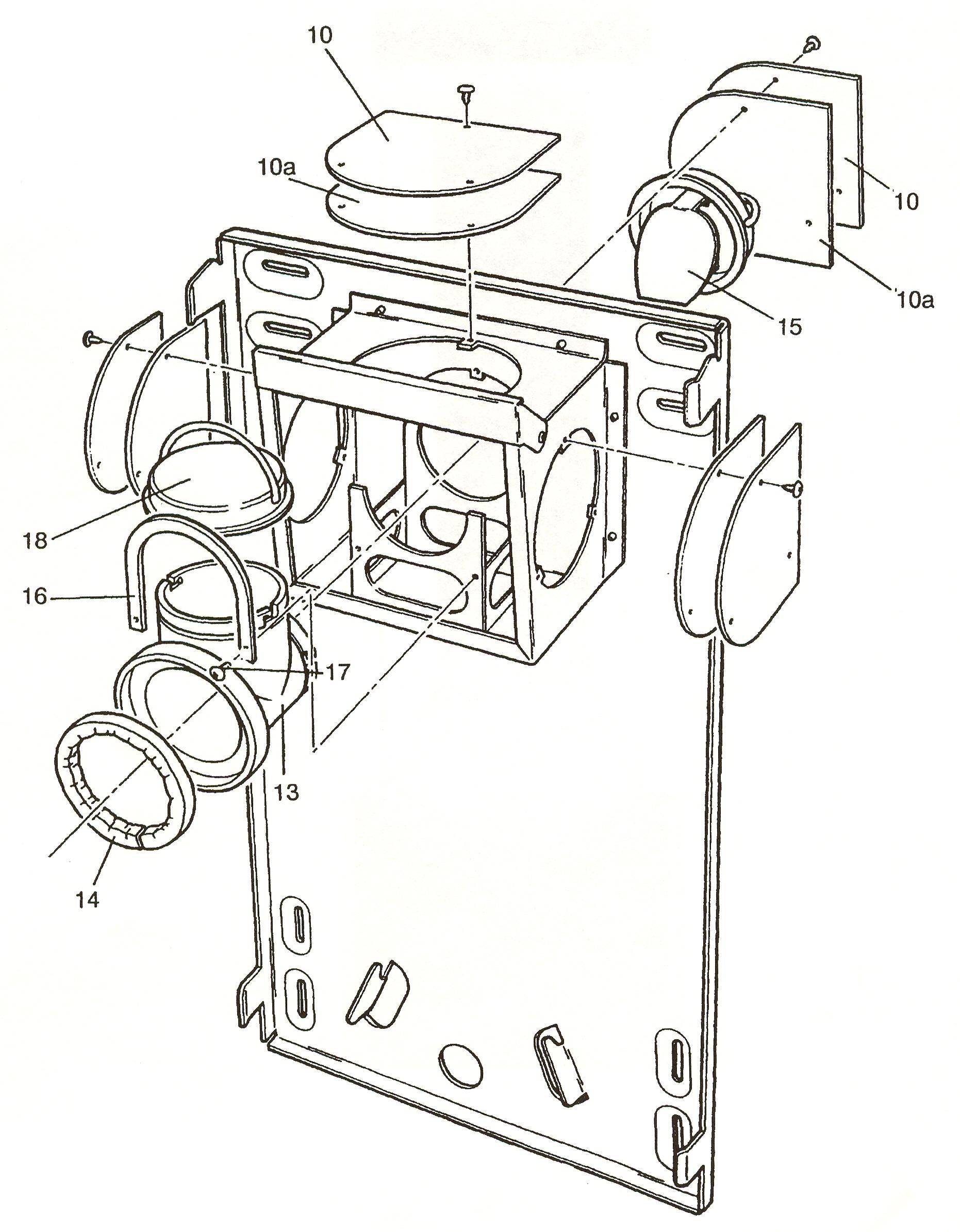 10
10a
10
10a
15
18
16
17
13
14