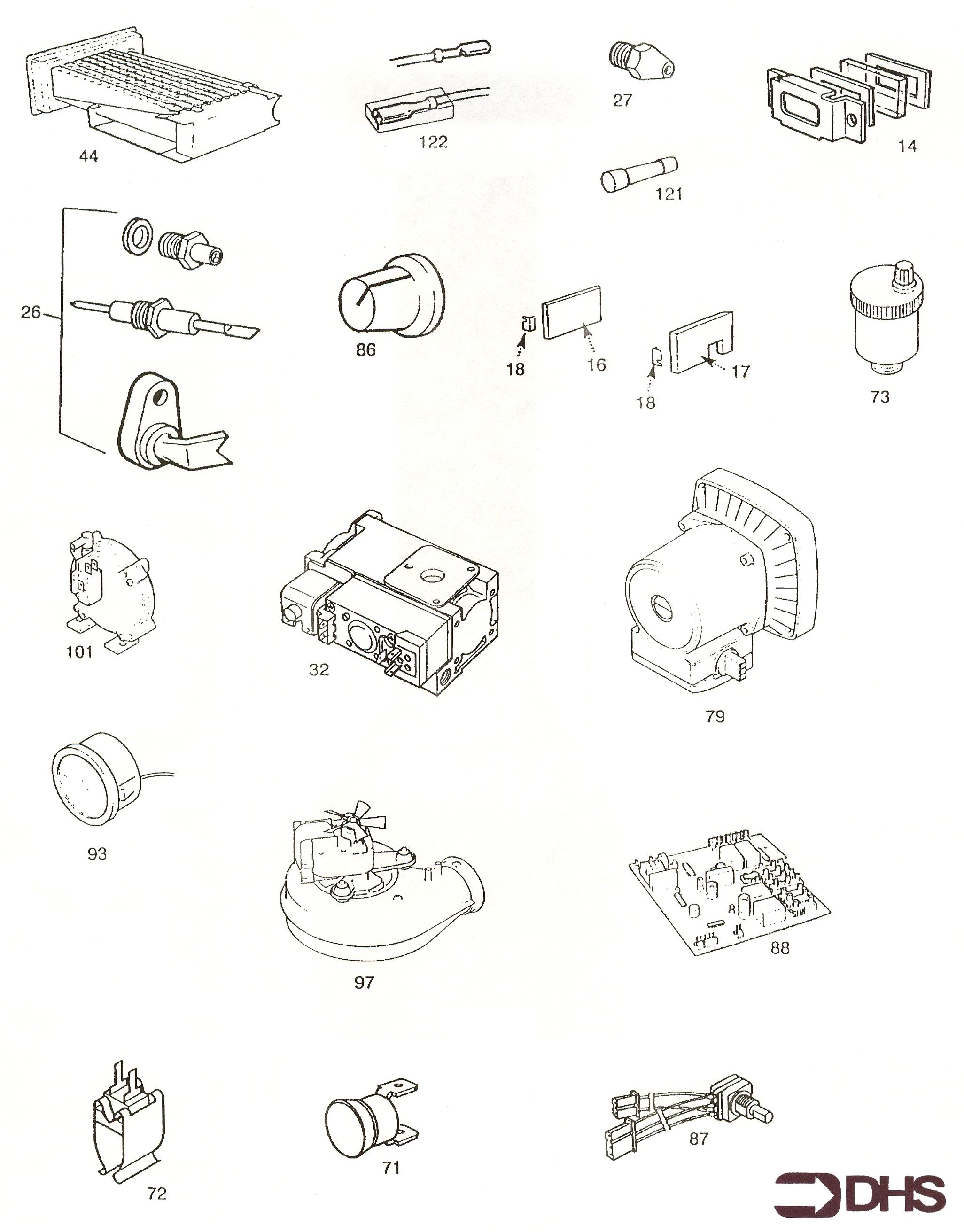 44

122

27

14

121

26

86

18

16

18

17

73

101

32

79

93

97

88

72

71

87

DHS