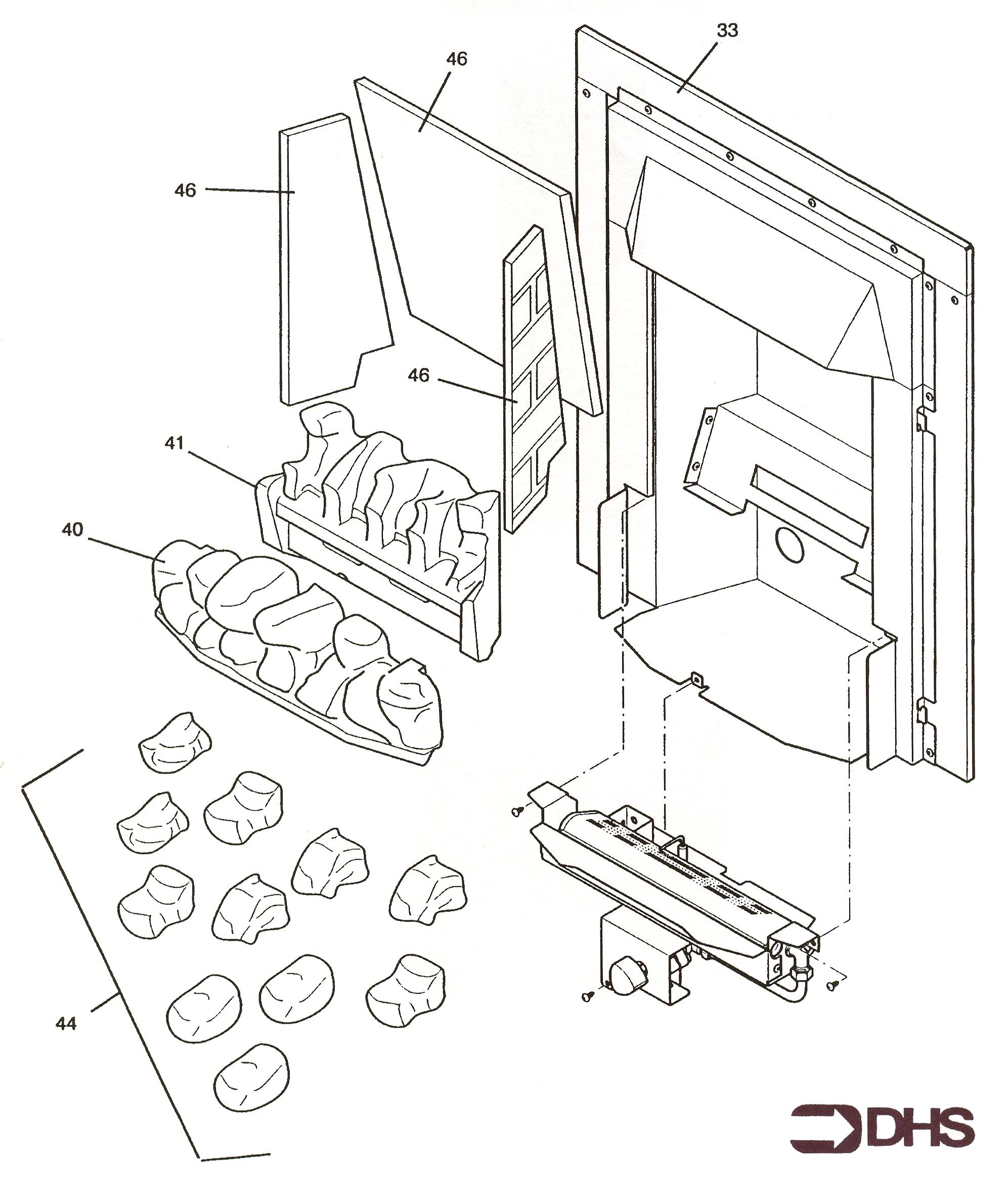 33

46

46

46

41

40

44

DHS