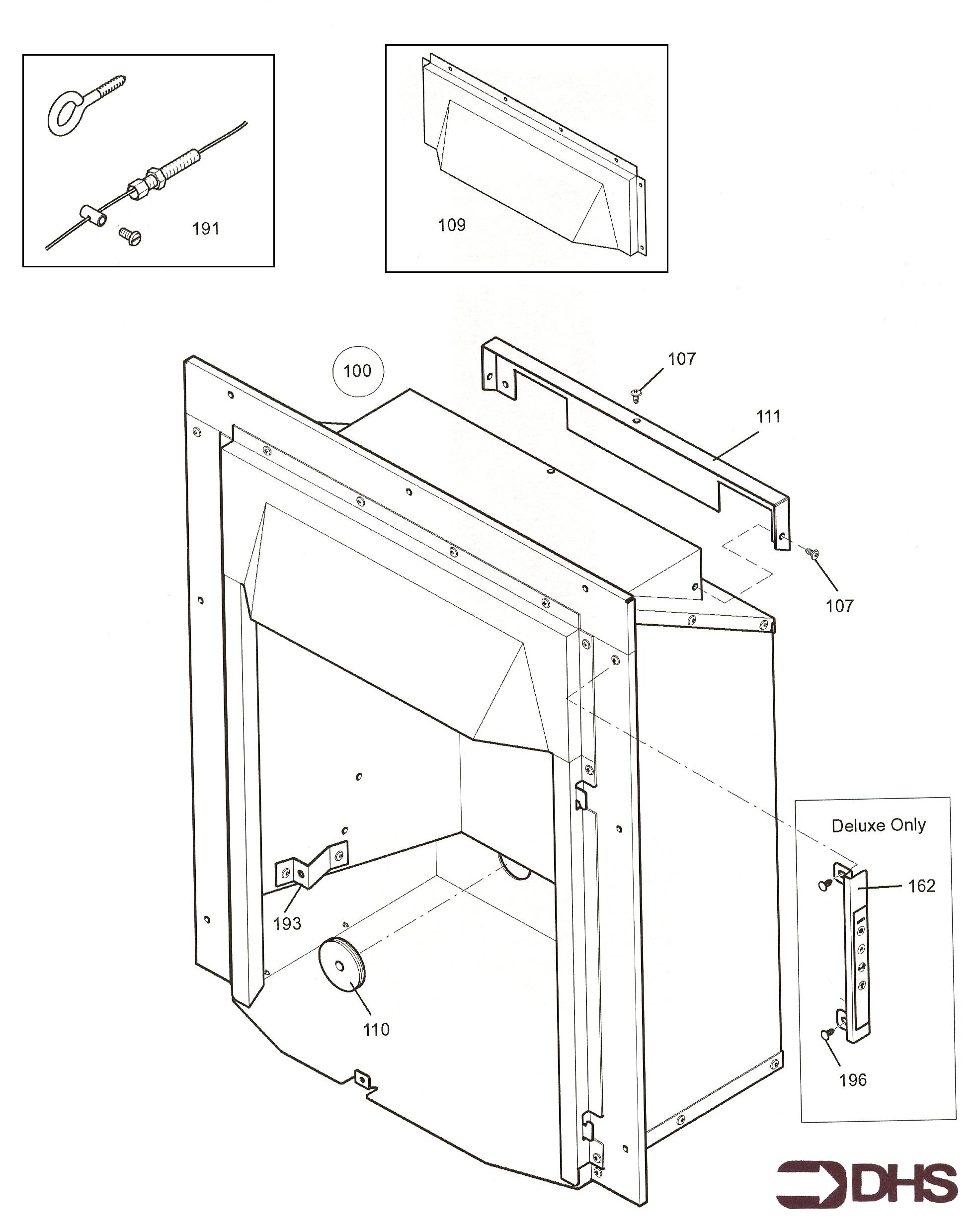 191

109

100

107

111

107

Deluxe Only

162

196

193

110

DHS