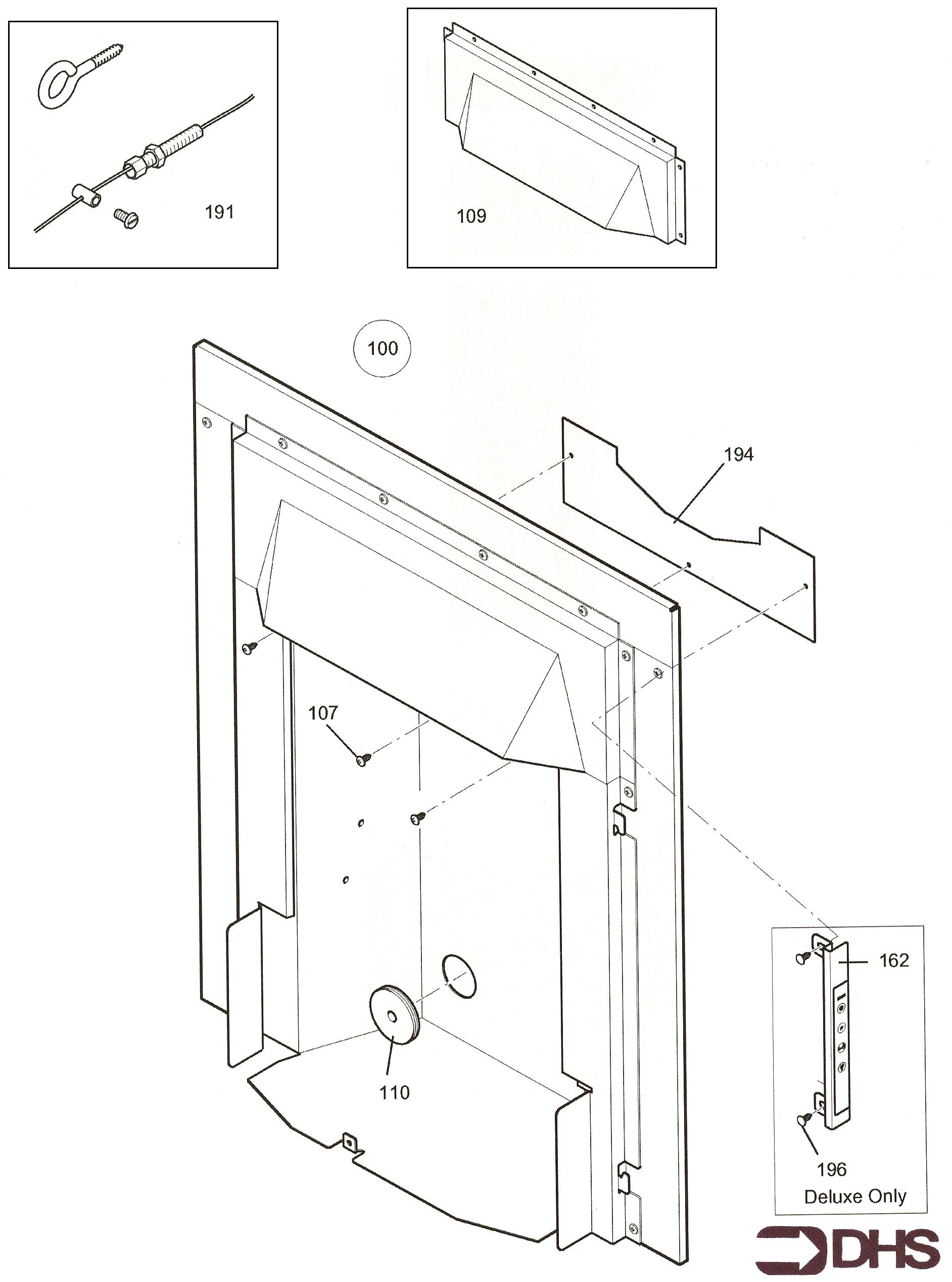 191

109

100

194

107

110

162

196

Deluxe Only

DHS