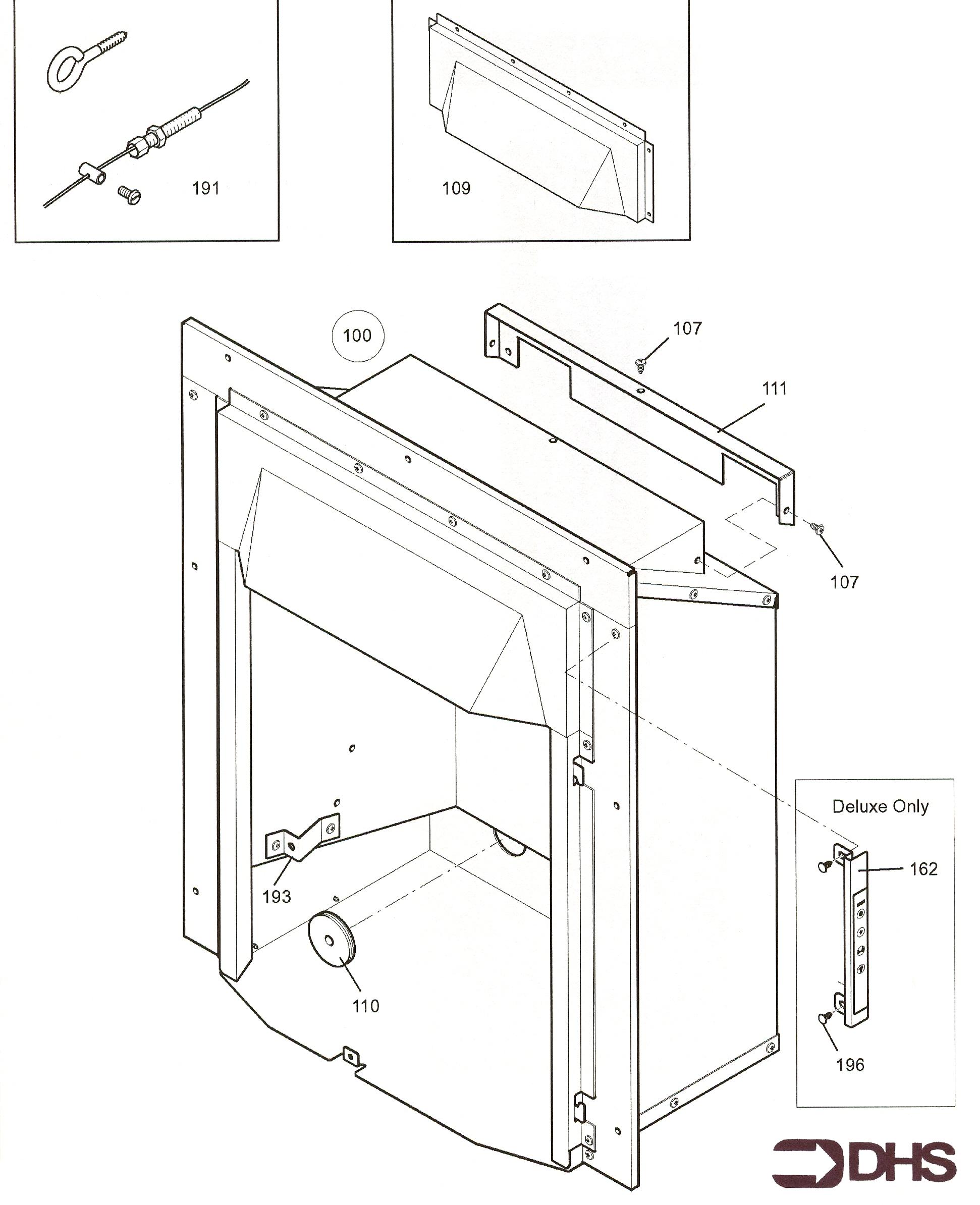 191

109

100

107

111

107

Deluxe Only

162

193

110

196

DHS