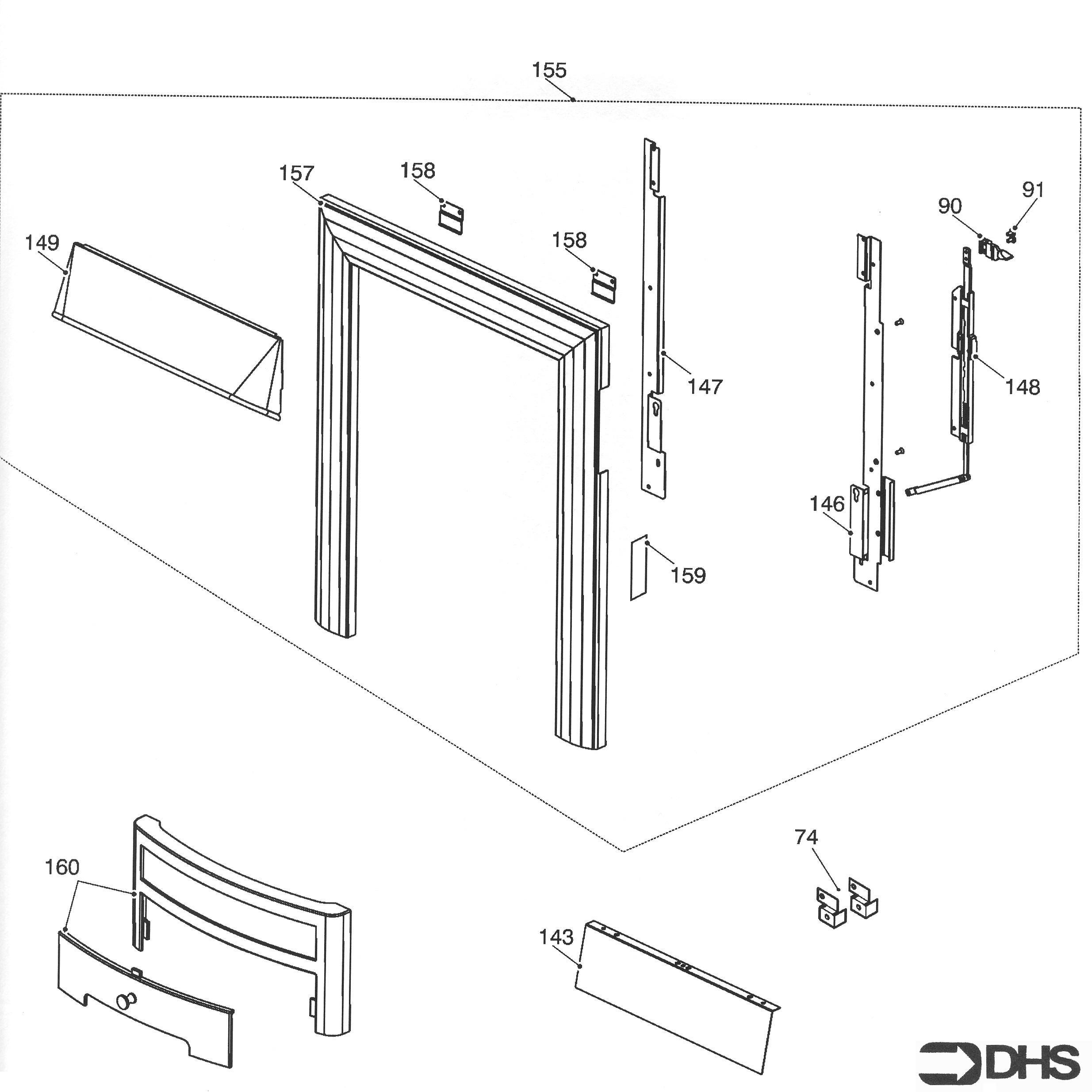 155

157

158

149

158

91

90

147

148

146

159

74

160

143

DHS