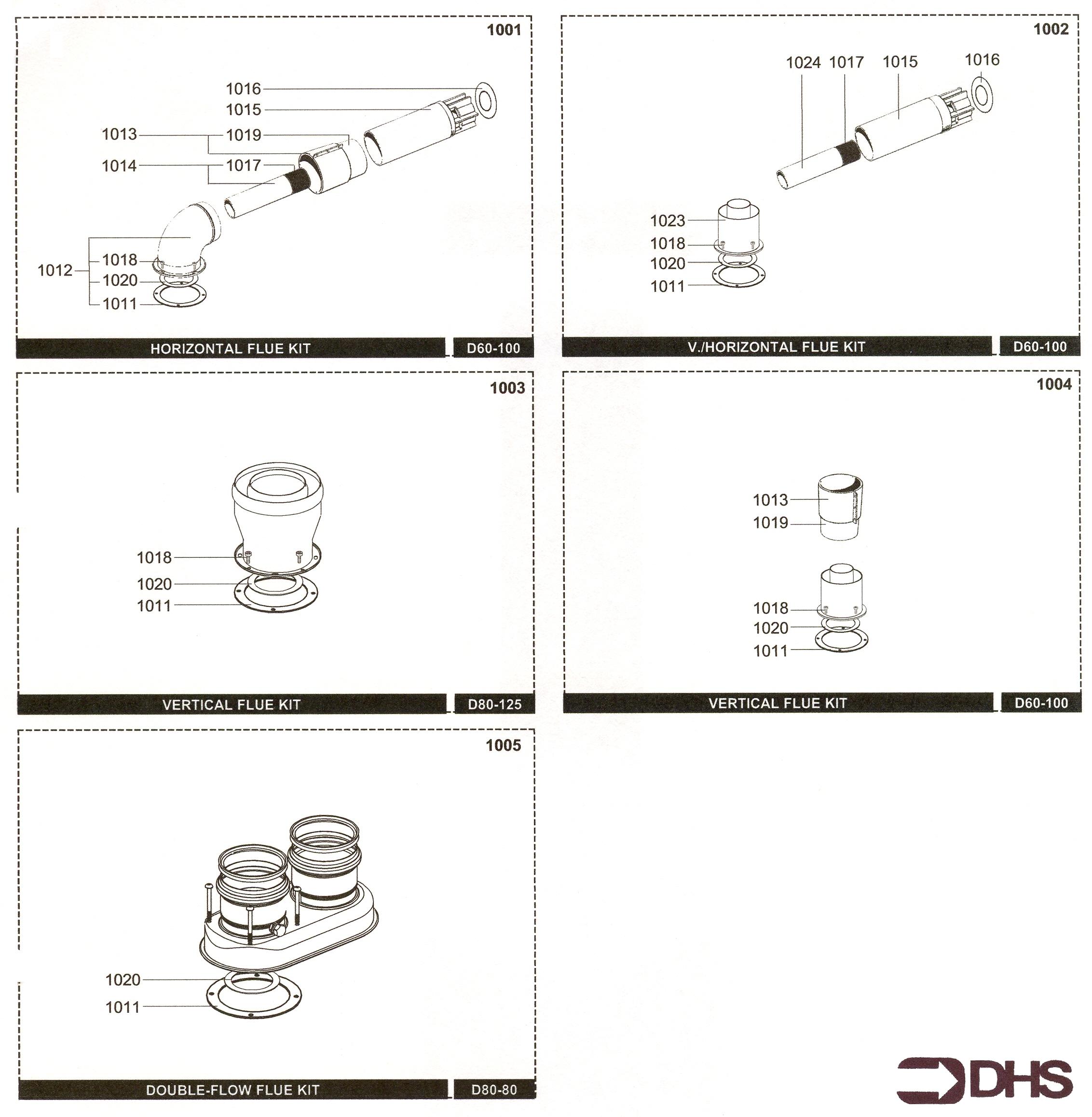 1001

1016
1015
1013
1019
1014
1017
1012
1018
1020
1011

HORIZONTAL FLUE KIT
D60-100

1002

1024 1017 1015 1016

1023
1018
1020
1011

V./HORIZONTAL FLUE KIT
D60-100

1003

1018
1020
1011

VERTICAL FLUE KIT
D80-125

1004

1013
1019

1018
1020
1011

VERTICAL FLUE KIT
D60-100

1005

1020
1011

DOUBLE-FLOW FLUE KIT
D80-80

DHS