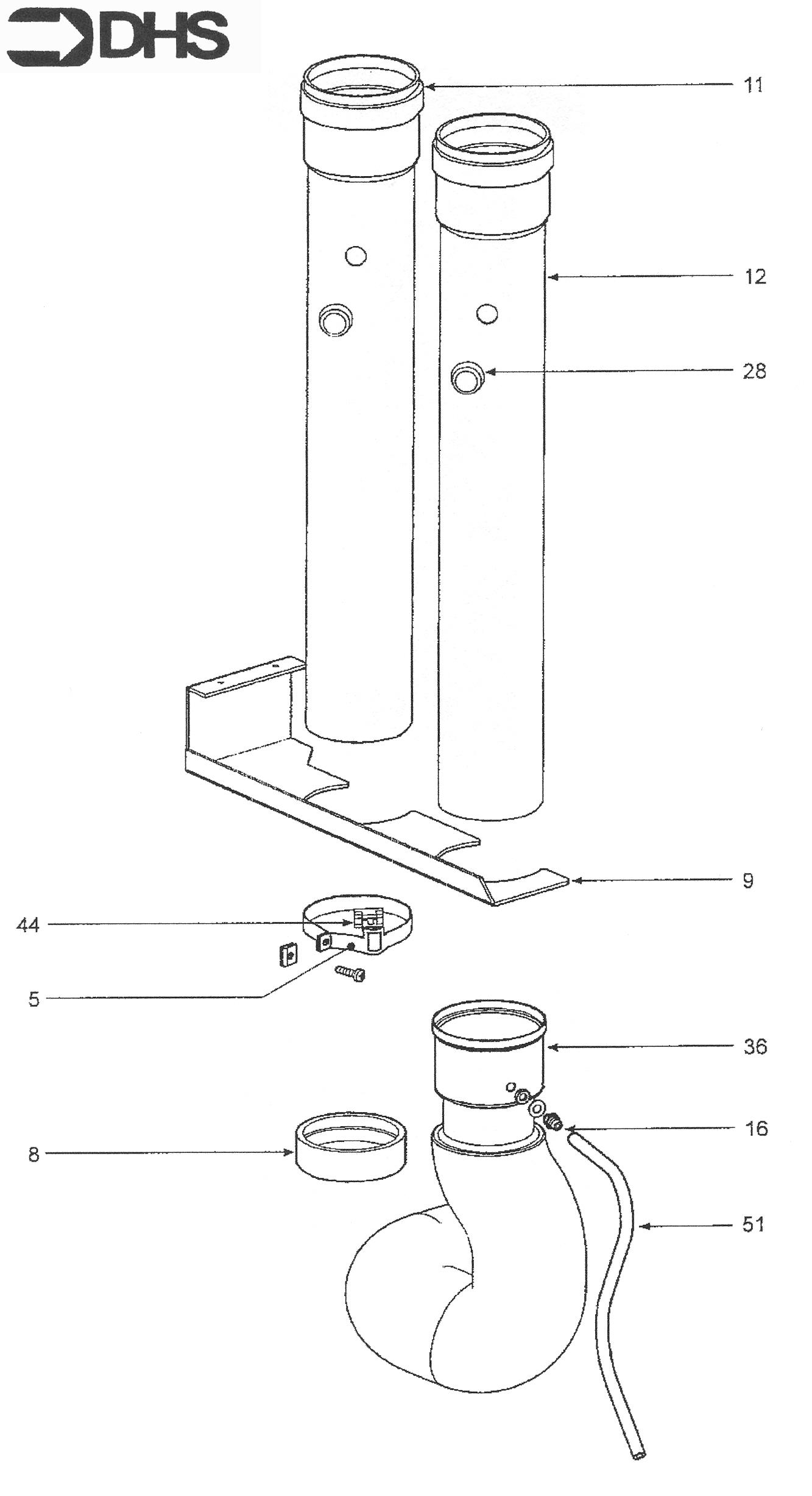 DHS

11

12

28

9

44

5

36

16

8

51