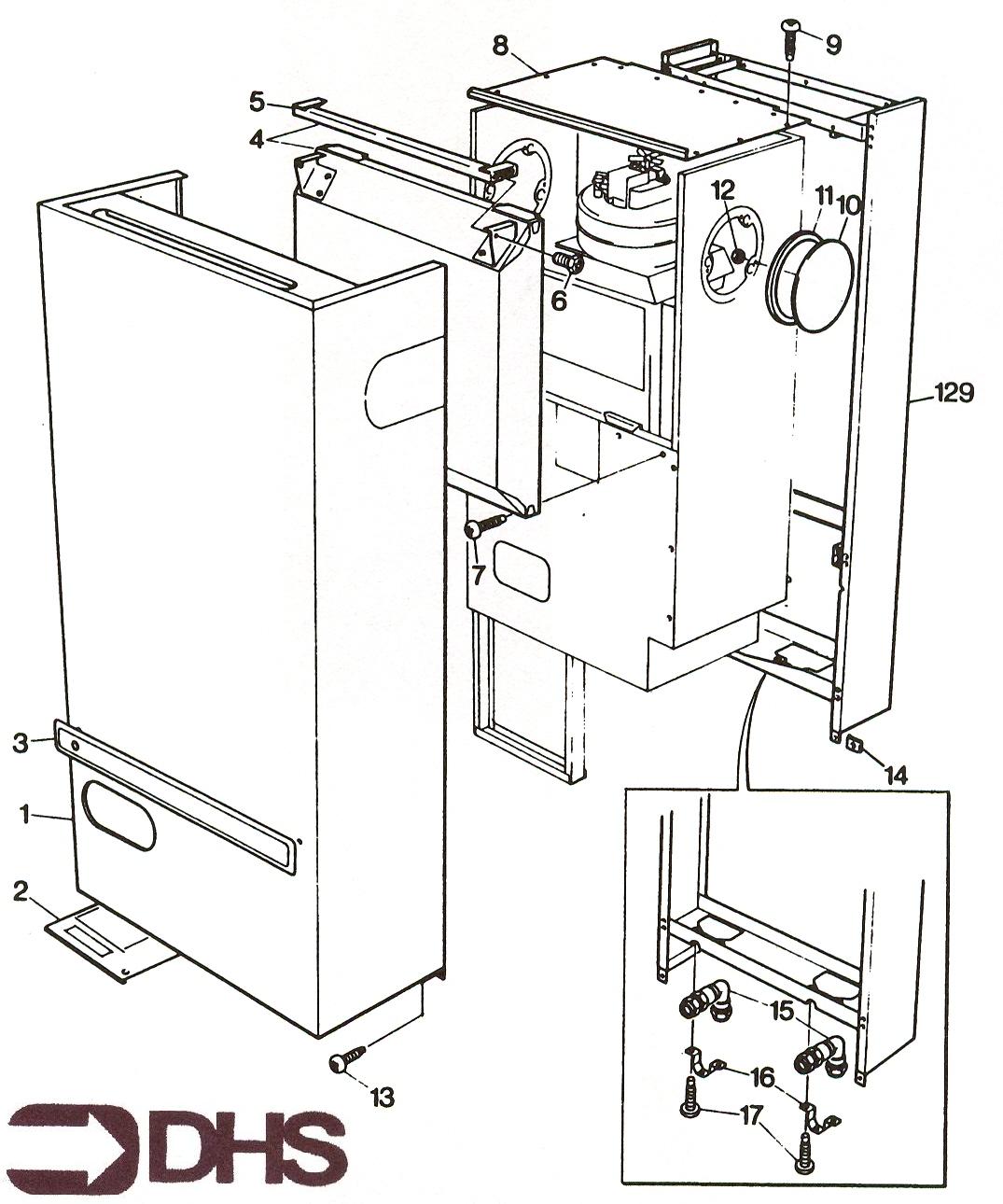 8
9
5
4
12
11
10
6
129
7
3
1
2
14
15
16
17
13
DHS