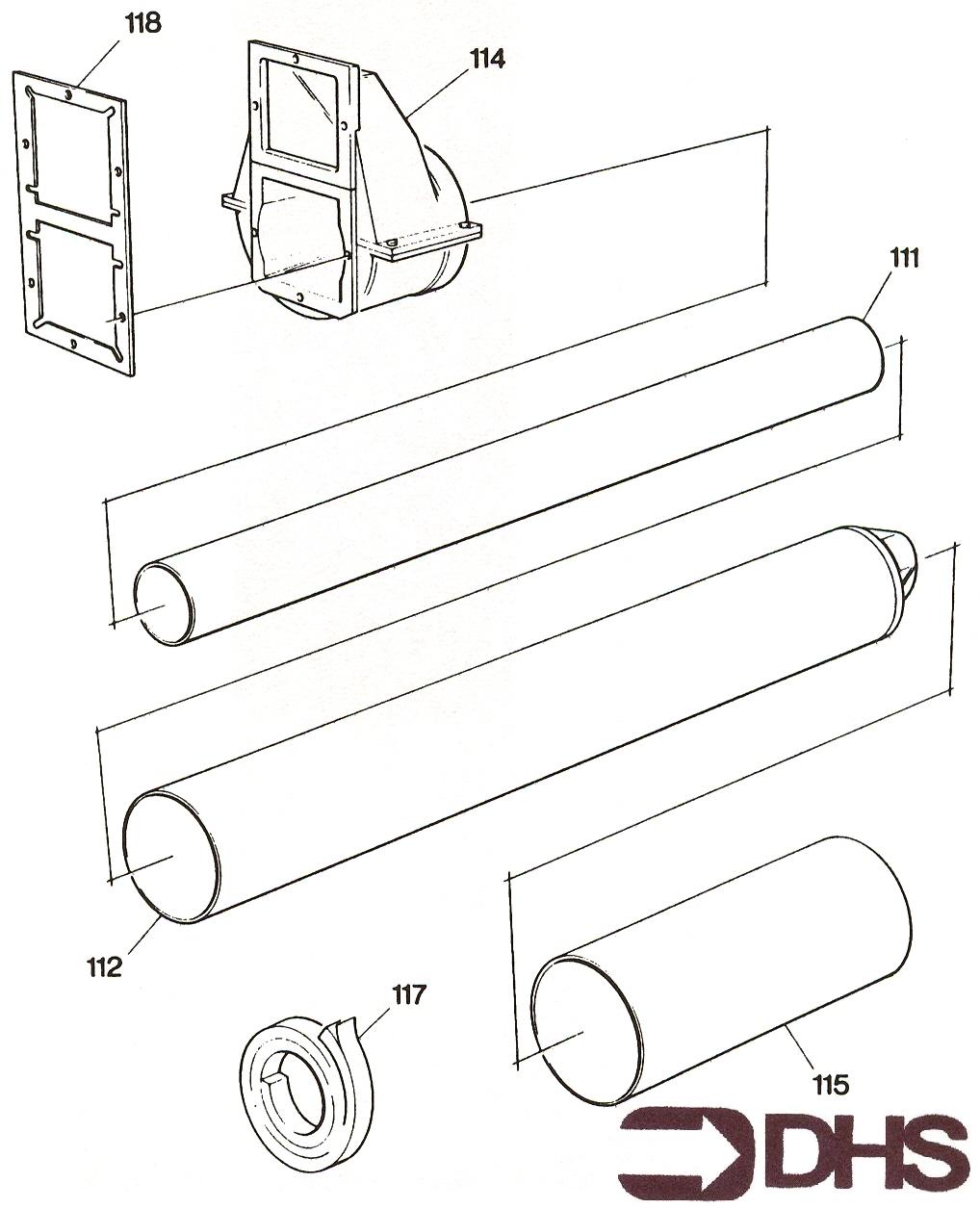 118

114

111

112

117

115

DHS