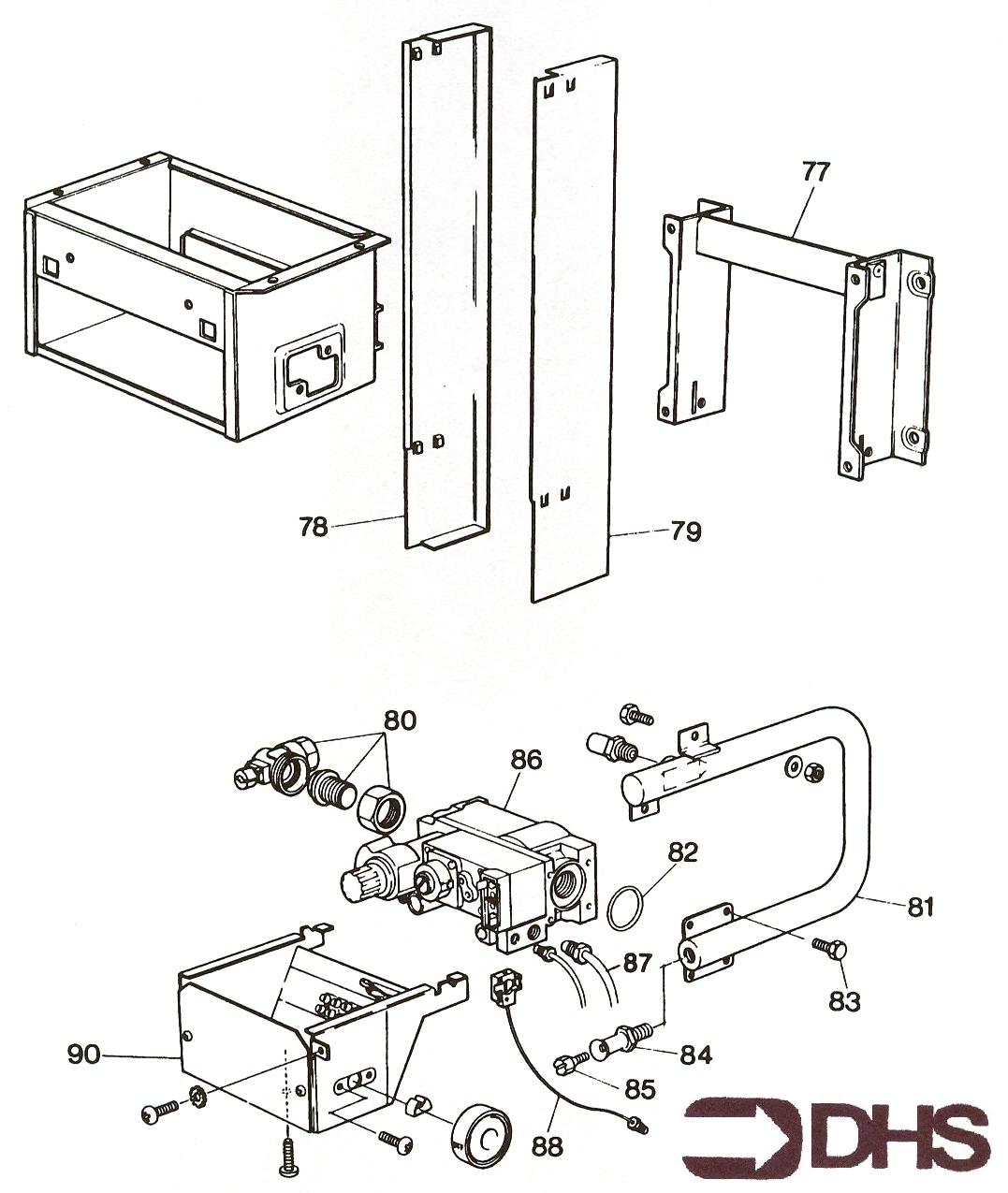 77

78

79

80

86

82

81

87

83

84

85

88

90

DHS