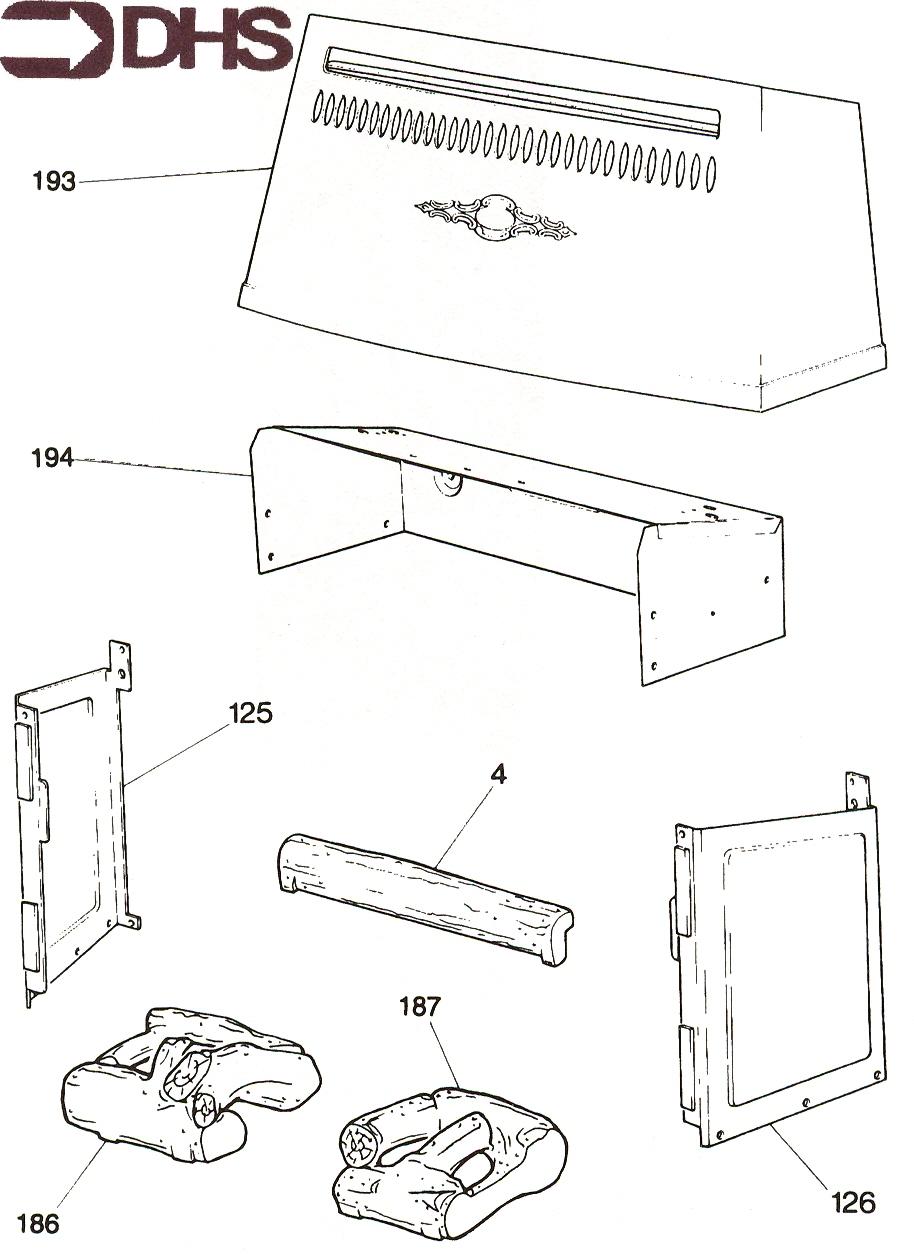 DHS

193

194

125

4

187

186

126