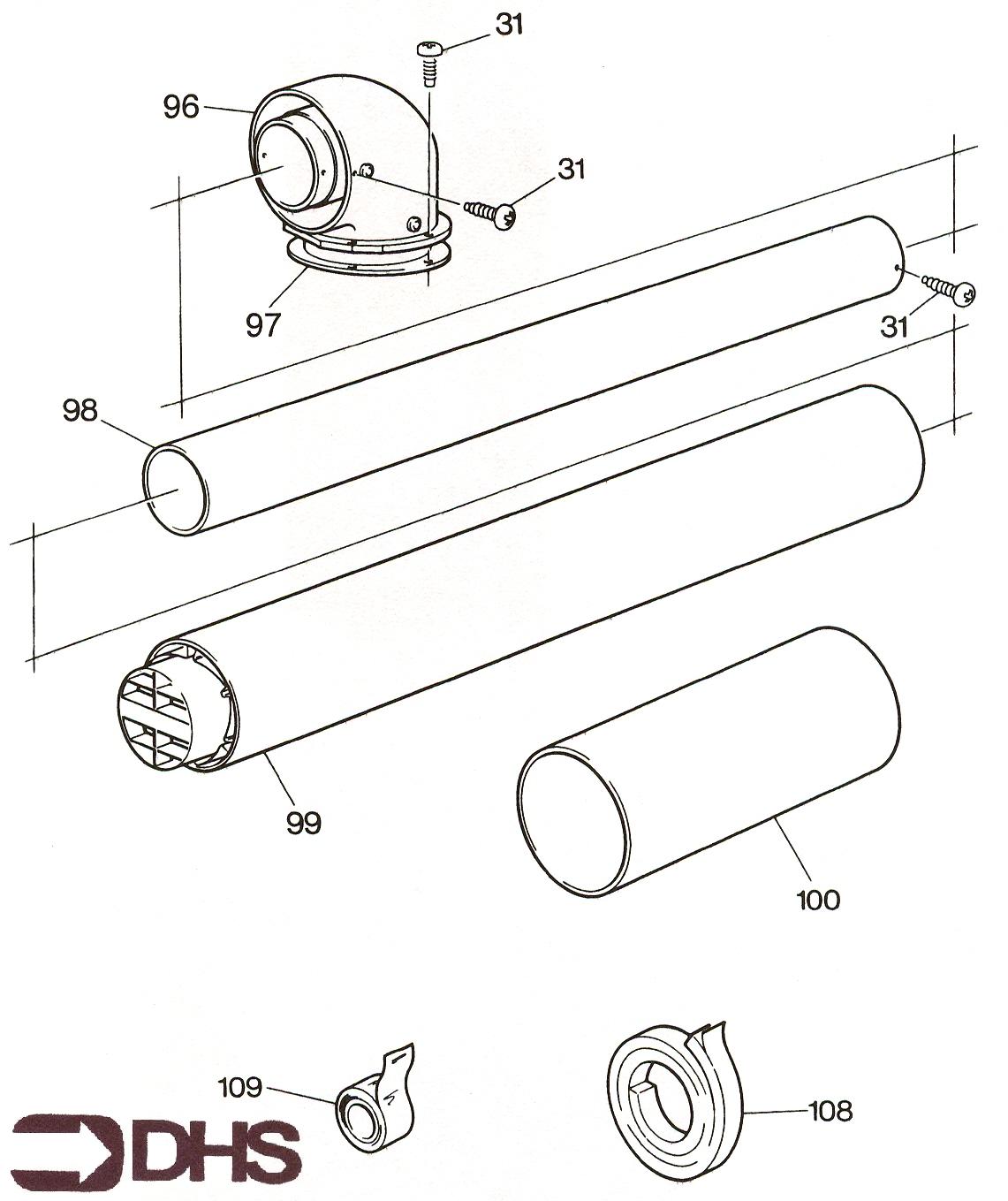 31
96
31
97
31
98
99
100
109
108
DHS