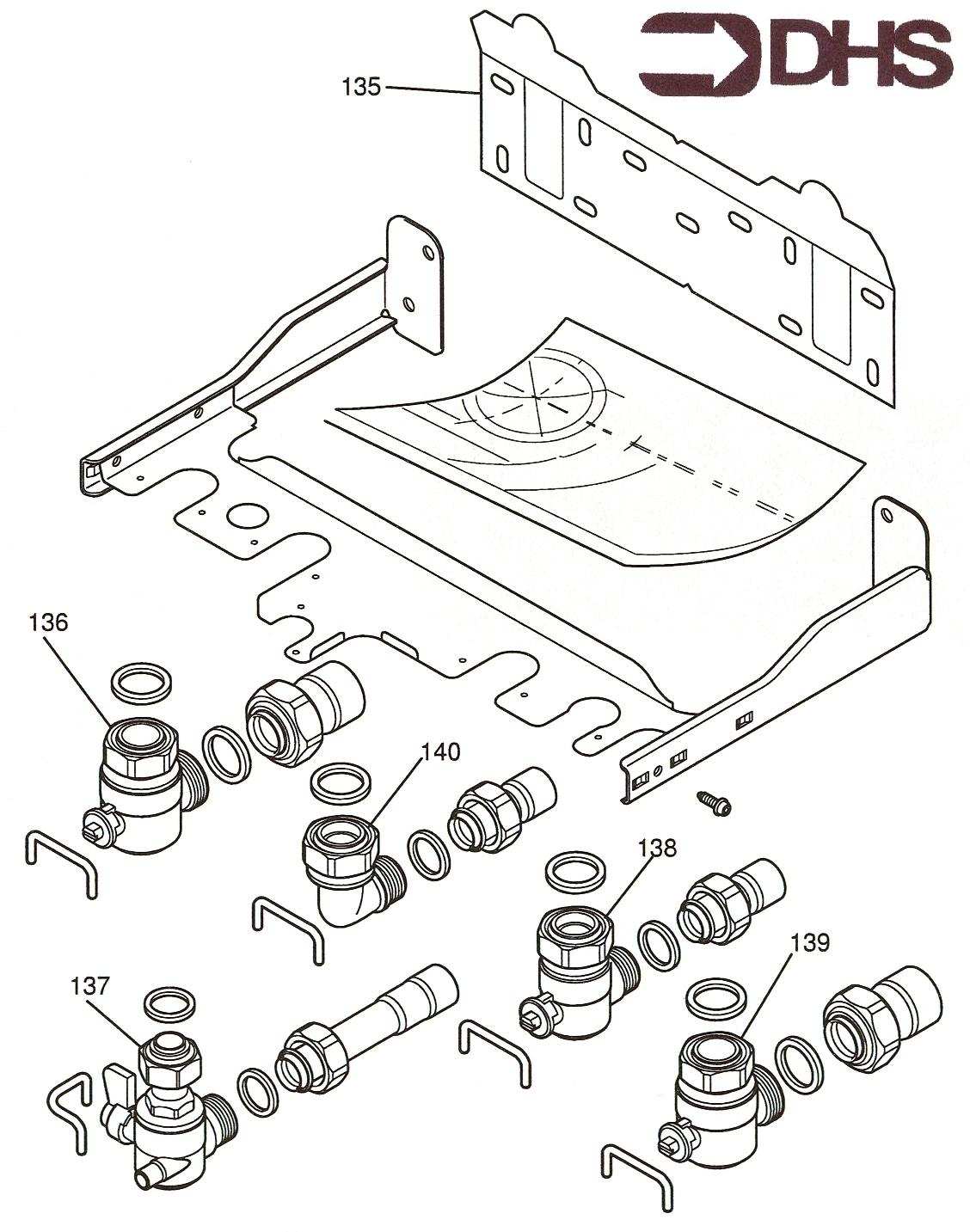 DHS

135

136

140

138

137

139