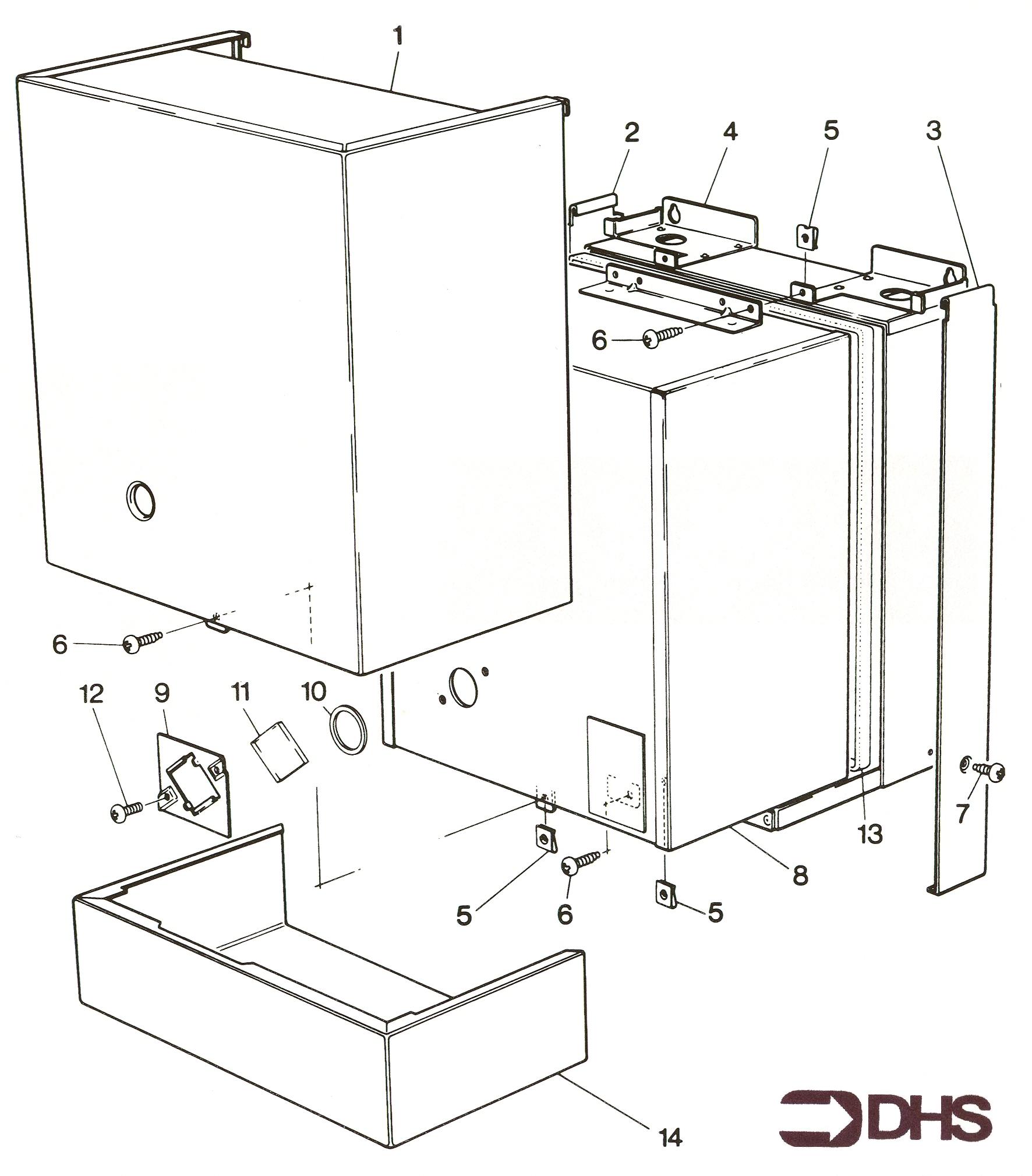 1
2
4
5
3
6
6
12
9
11
10
7
13
8
5
6
5
14
DHS