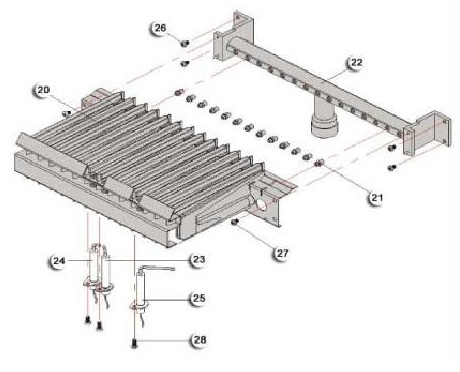 26
22
20
21
27
24
23
25
28