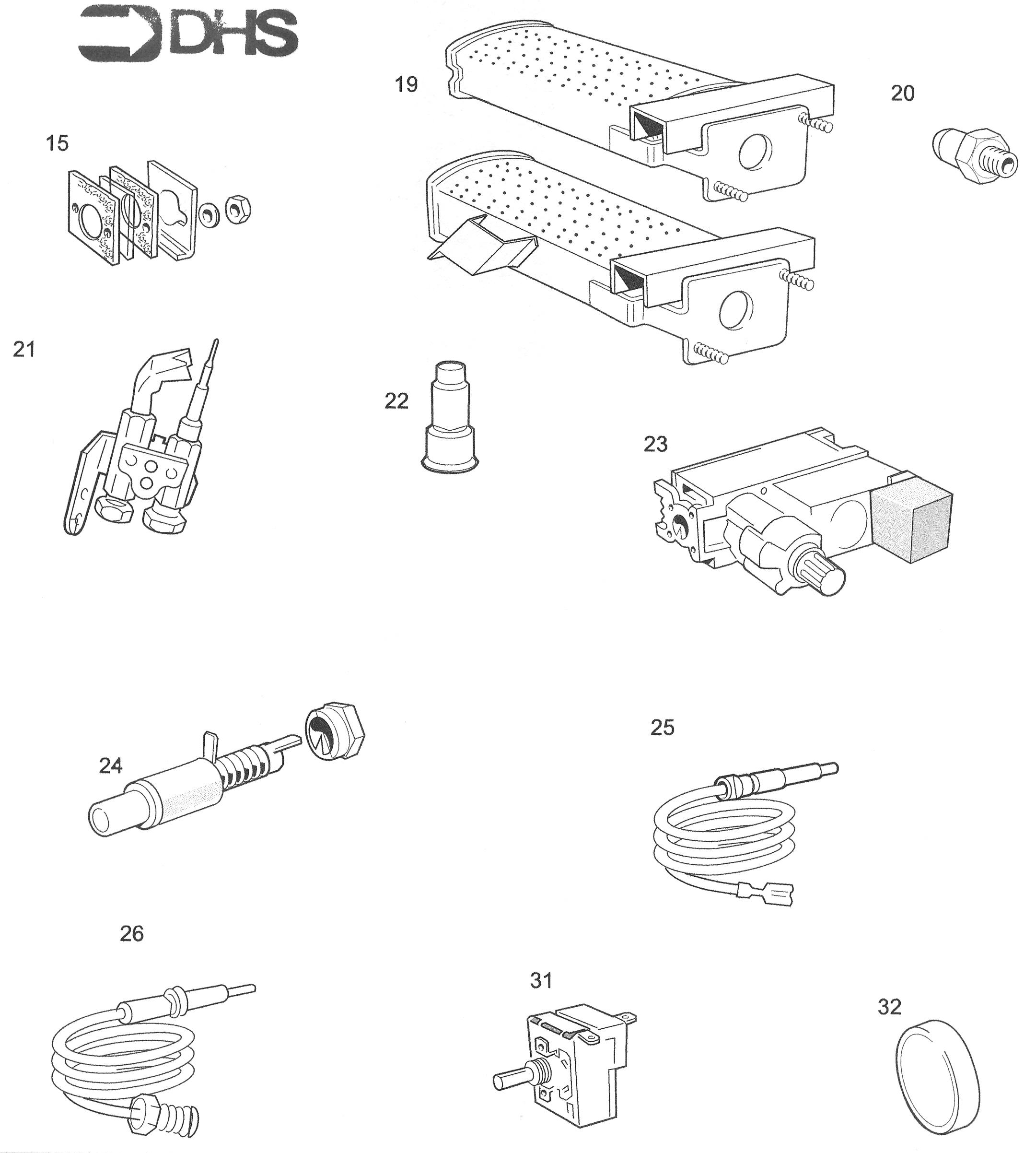 DHS

19

20

15

21

22

23

24

25

26

31

32