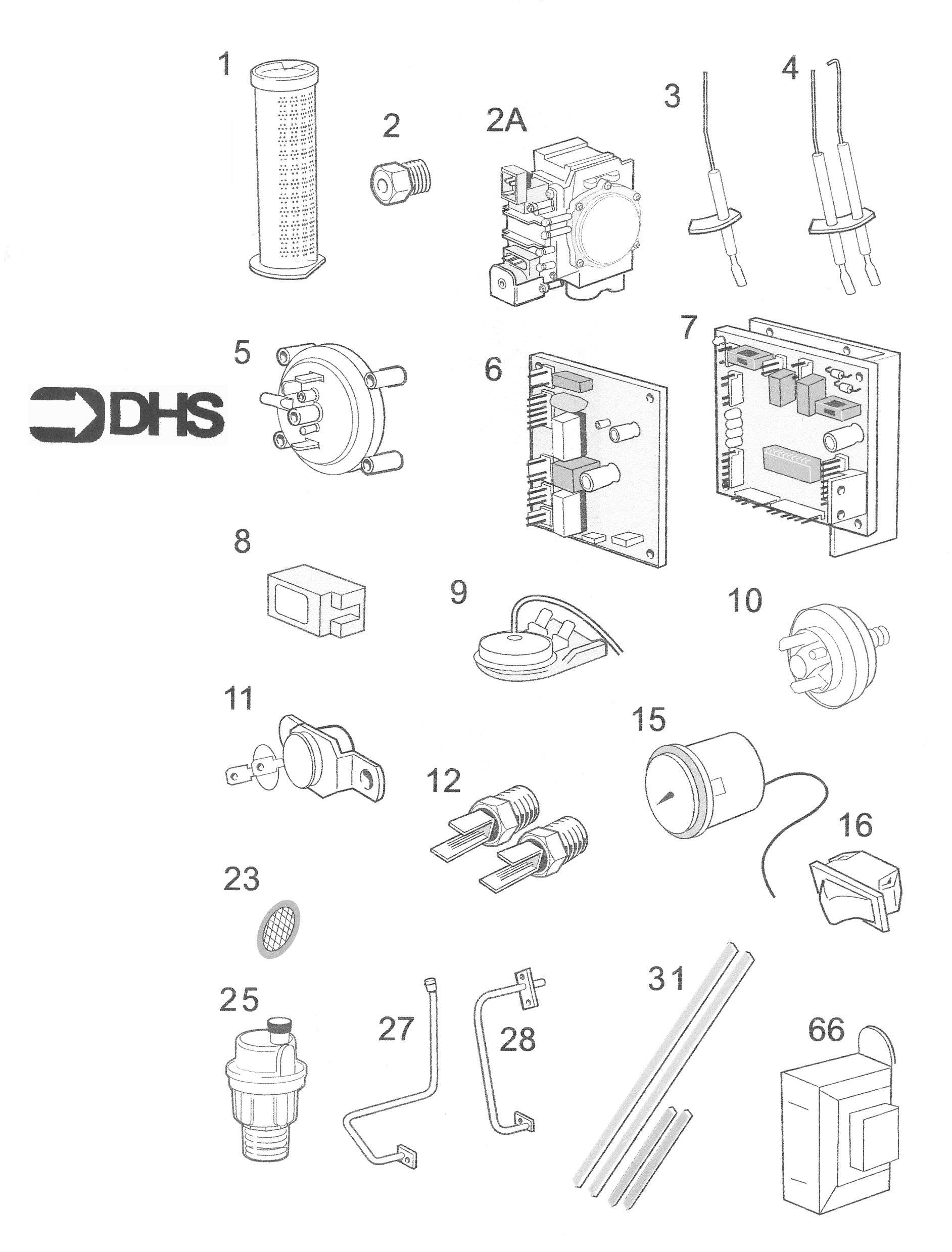 1

2

2A

3

4

DHS

5

6

7

8

9

10

11

15

12

16

23

25

27

28

31

66