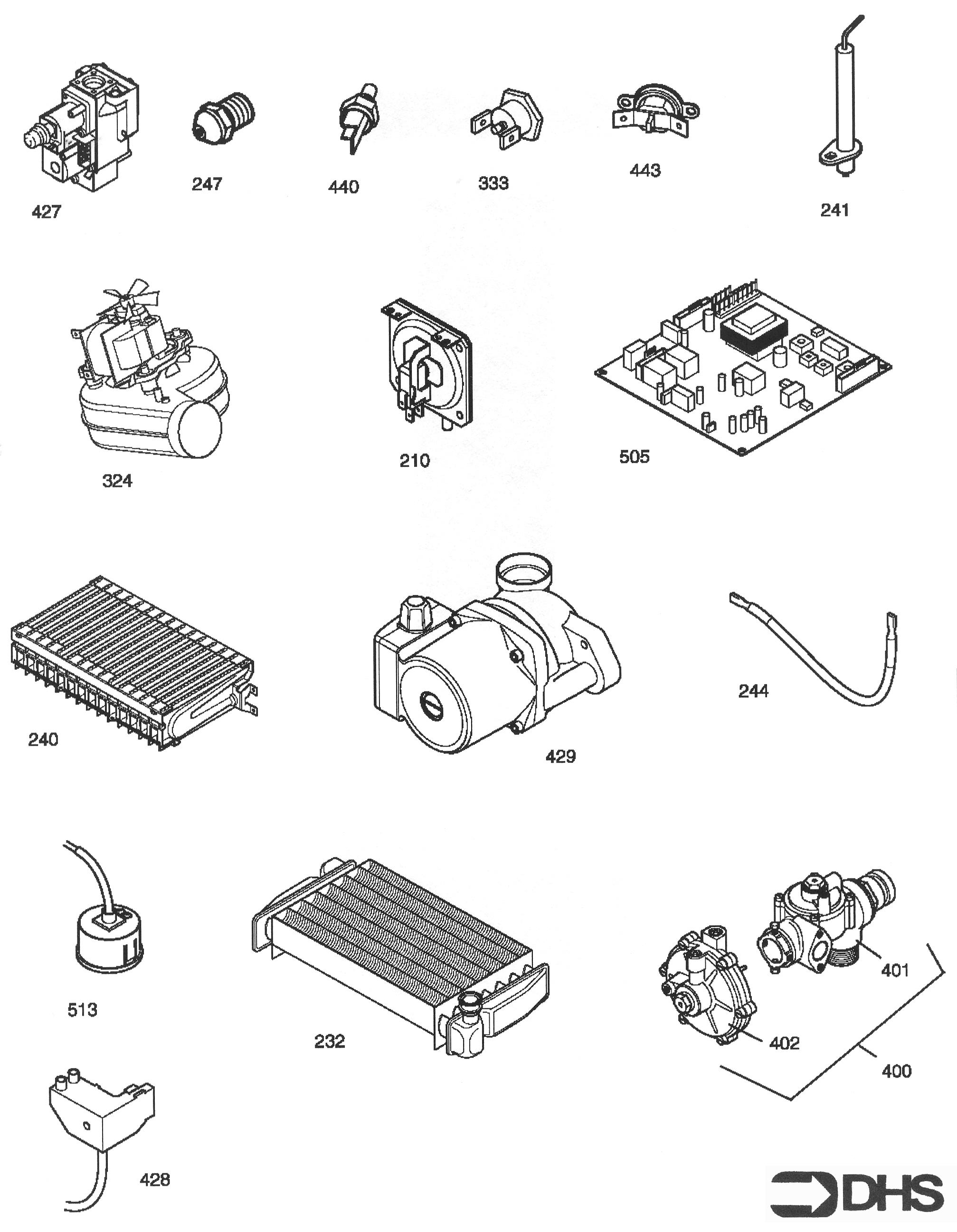 427
247
440
333
443
241

324
210
505

240
429
244

513
232
401
402
400
428

DHS