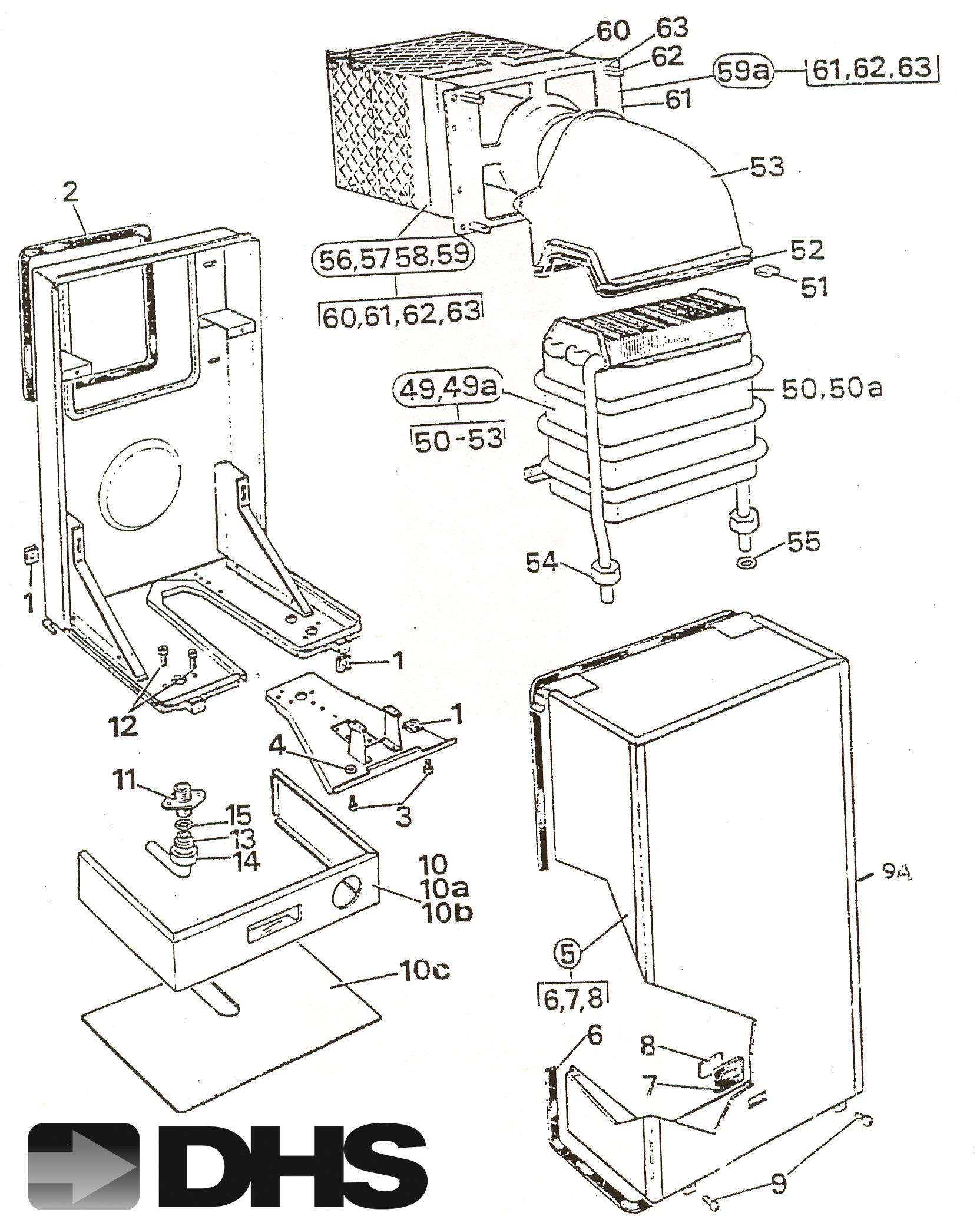 60
63
62
59a
61,62,63
61
53
2
56,5758,59
60,61,62,63
52
51
49,49a
50-53
50,50a
55
54
1
1
12
1
4
3
11
15
13
14
10
10a
10b
10c
9A
5
6,7,8
6
8
7
9
DHS