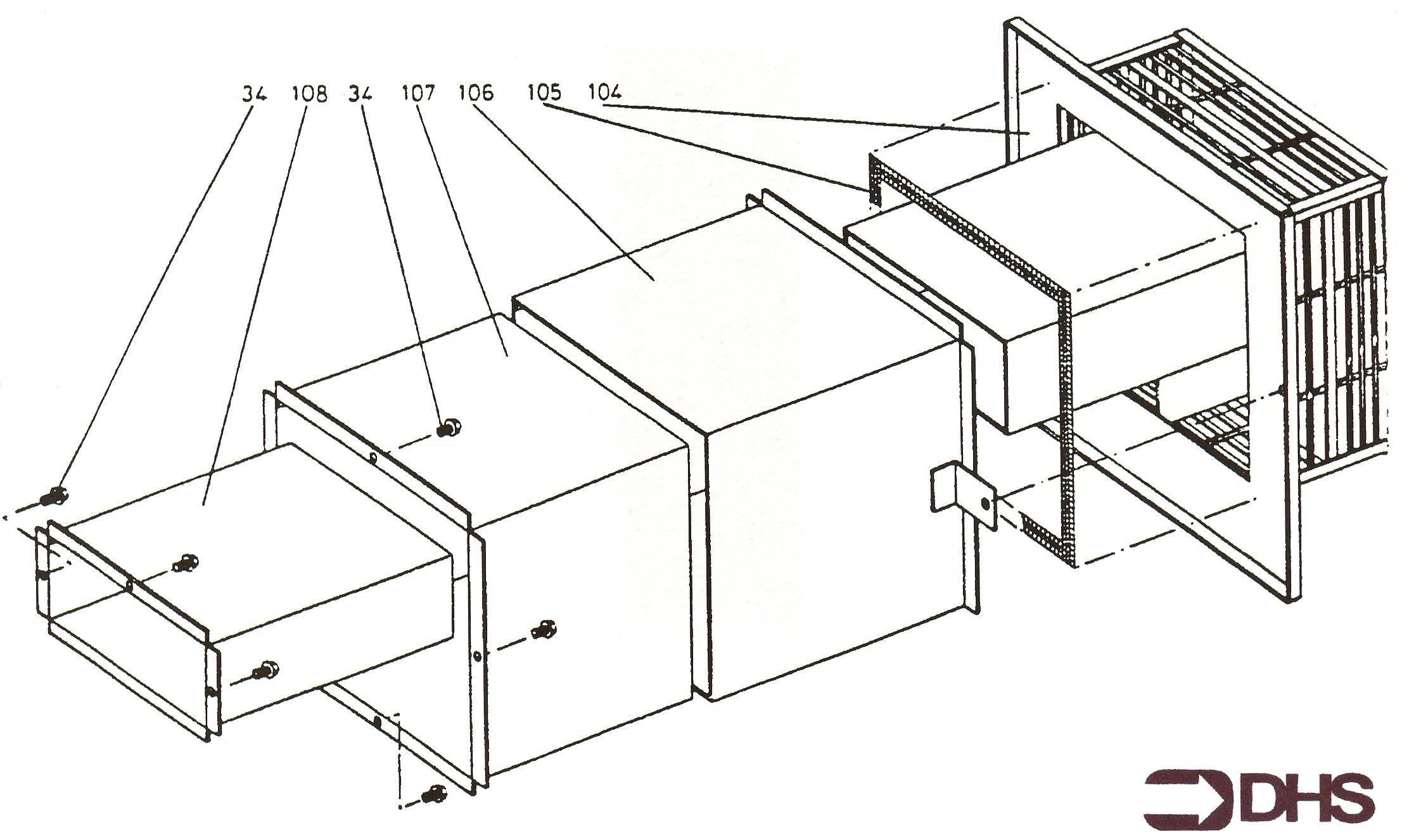 34 108 34 107 106 105 104

DHS