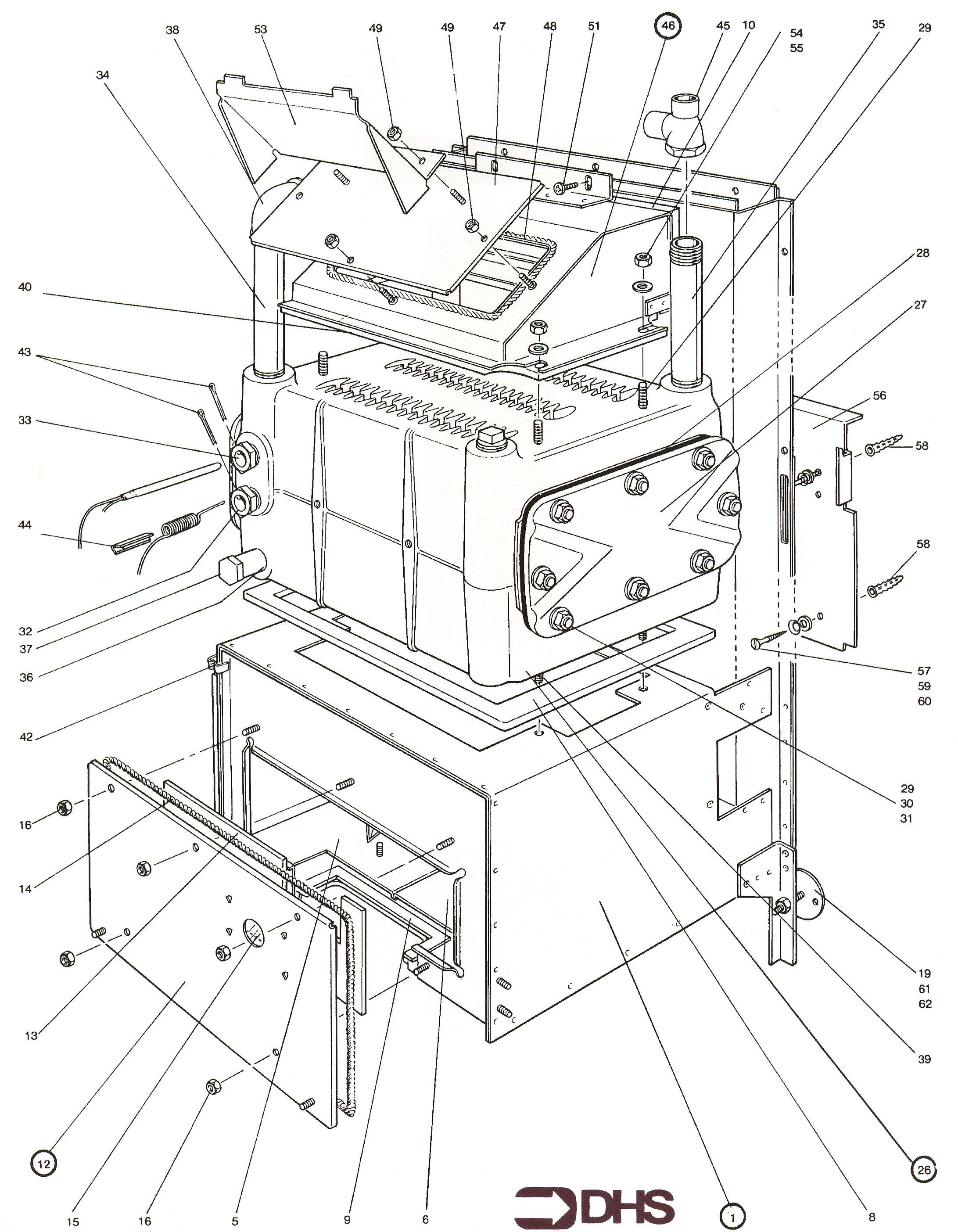 38 53 49 49 47 48 51 46 45 10 54 55 35 29

34

40

28

27

43

33

56

58

44

58

32

37

36

57
59
60

42

29
30
31

16

14

19
61
62

13

39

12

26

15 16 5 9 6 DHS 1 8