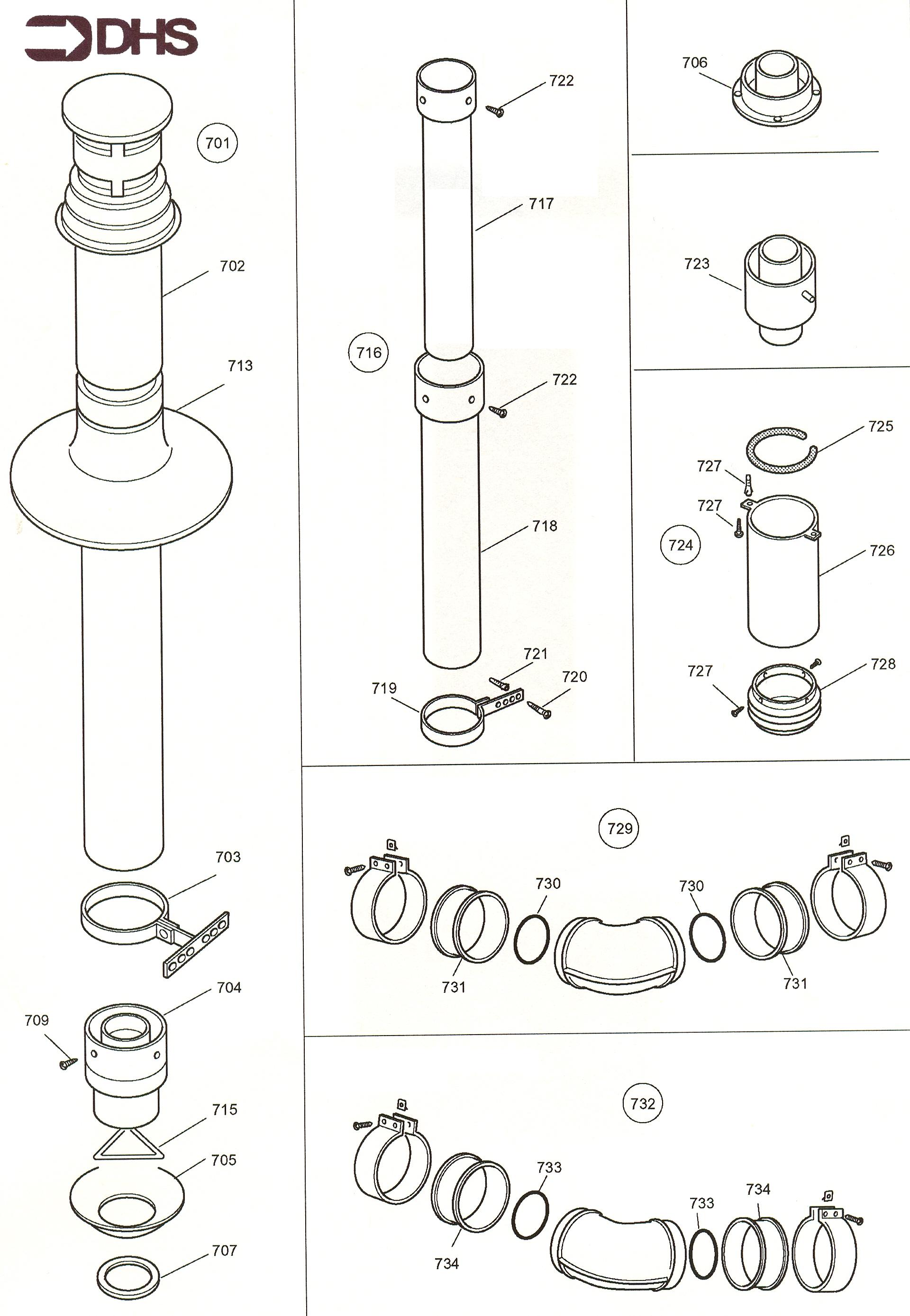 DHS

701
702
713
703
704
709
715
705
707

722
717
716
722
718
721
720
719

706

723

725
727
727
724
726
727
728

729
730
730
731
731

732
733
733
734
734