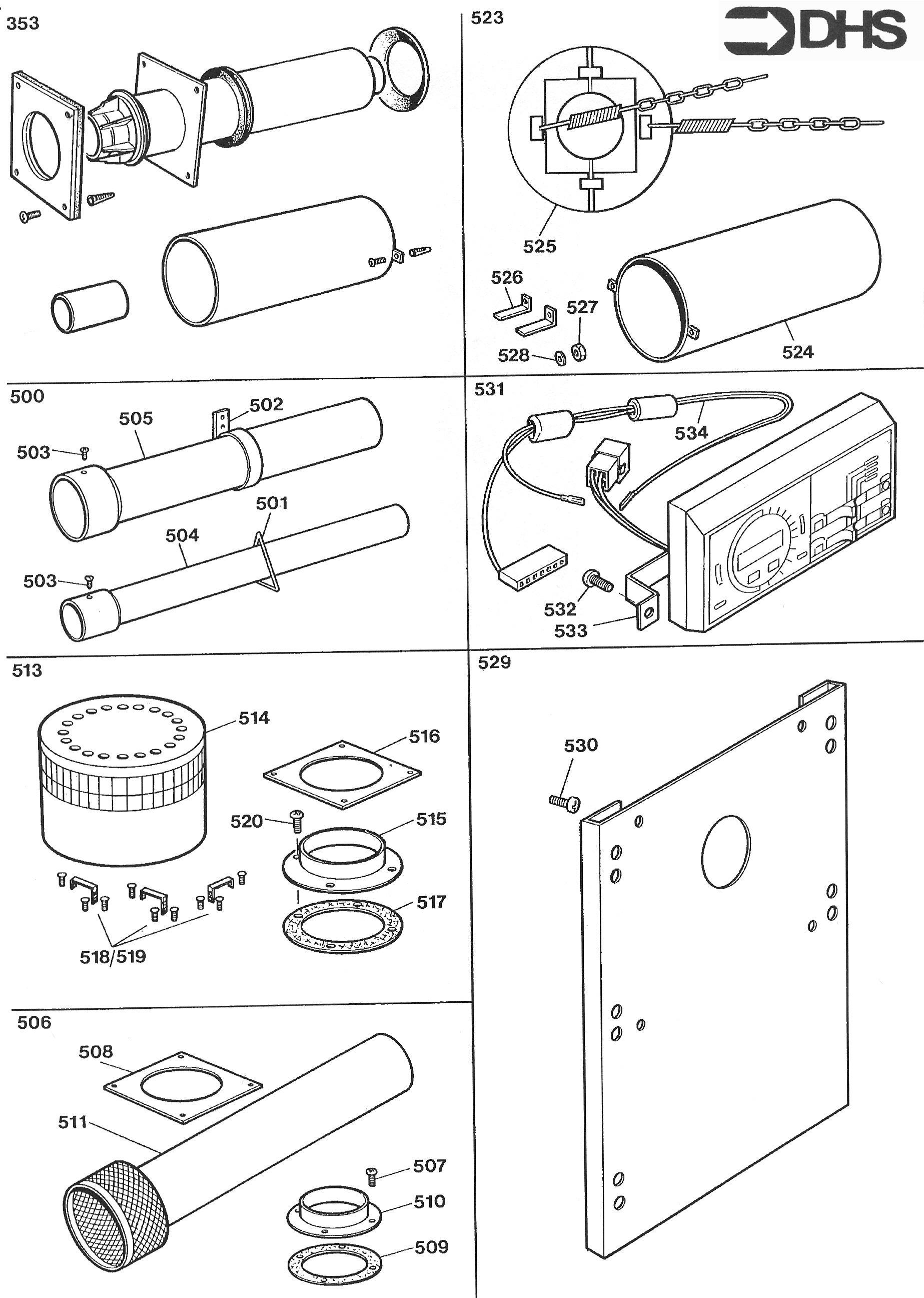 353

523

DHS

525

526

527

528

524

500

505

502

503

501

504

503

531

534

532

533

513

514

516

520

515

517

518/519

529

530

506

508

511

507

510

509