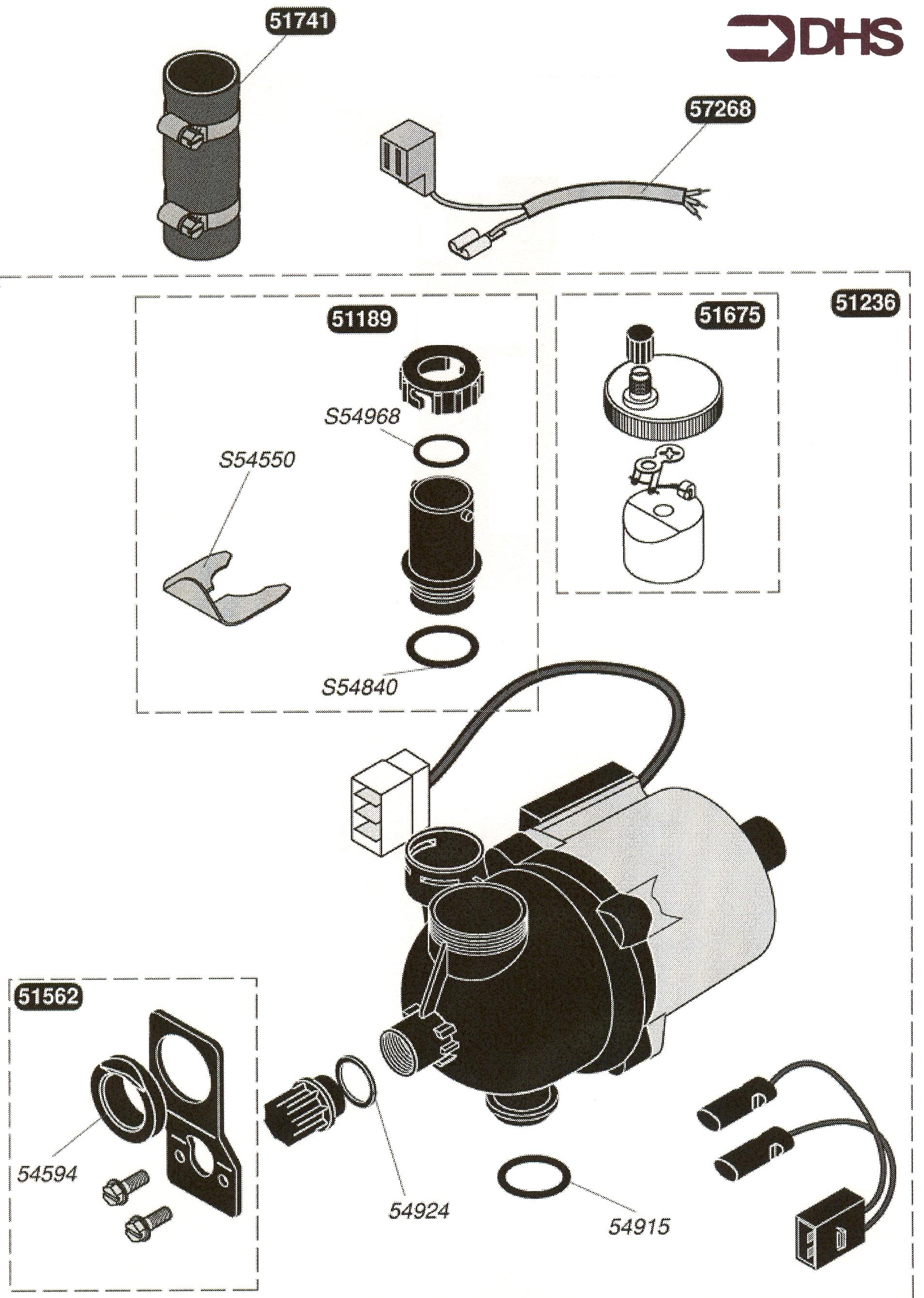 51741

DHS

57268

51189

51675

51236

S54968

S54550

S54840

51562

54594

54924

54915