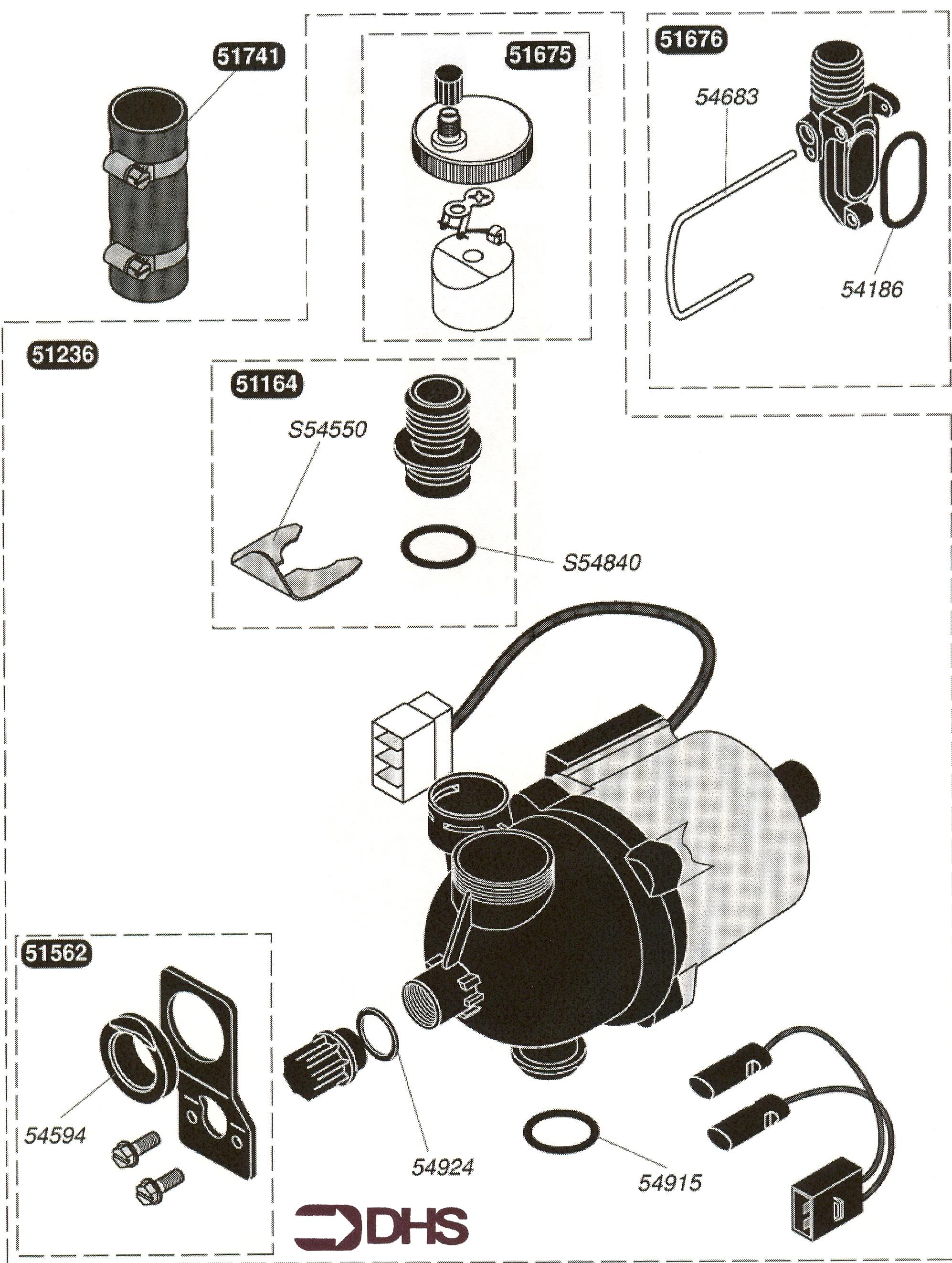 51741

51675

51676

54683

54186

51236

51164

S54550

S54840

51562

54594

54924

54915

DHS