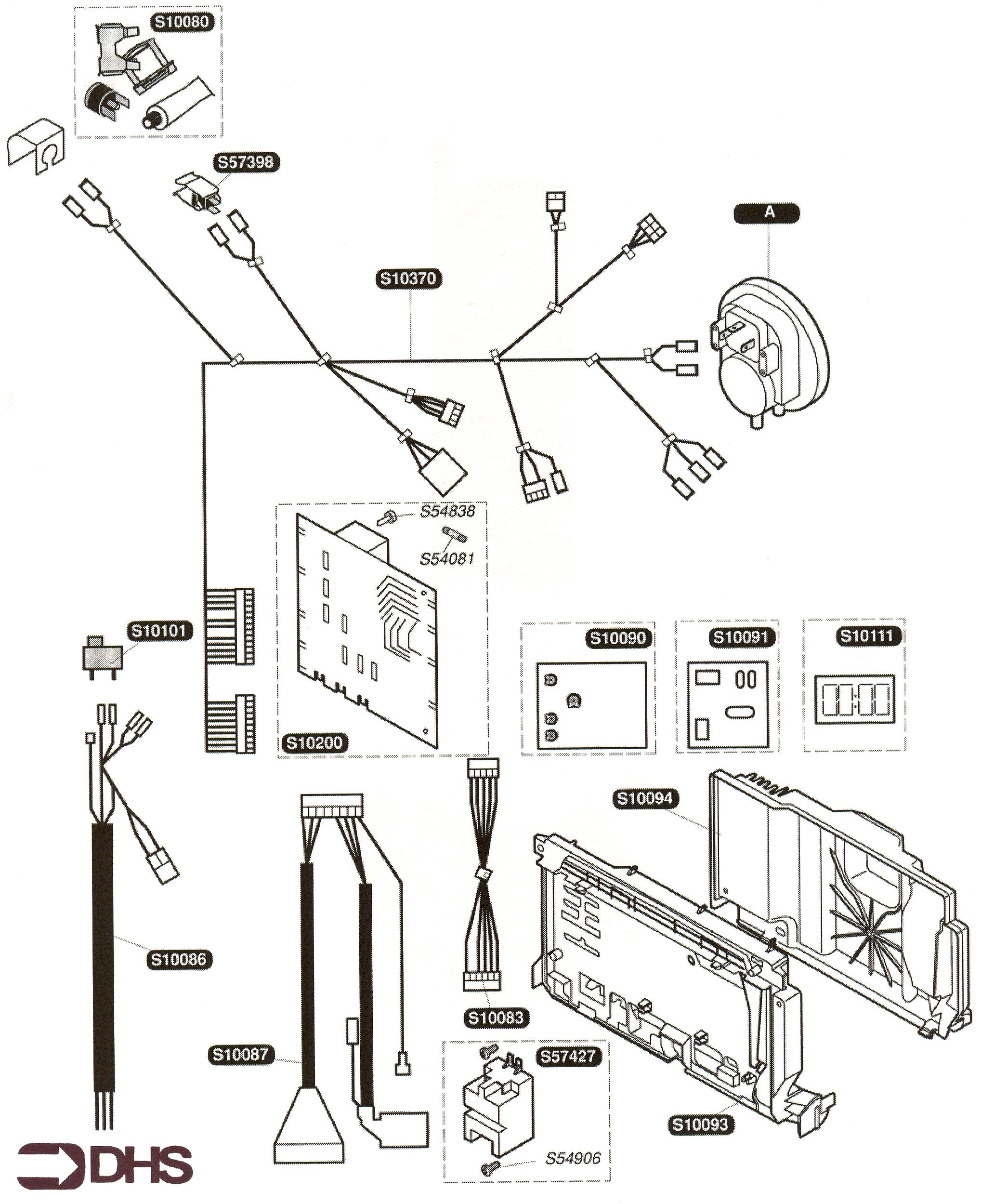 S10080

S57398

A

S10370

S54838

S54081

S10101

S10200

S10090

S10091

S10111

S10094

S10086

S10083

S10087

S57427

S10093

S54906

DHS