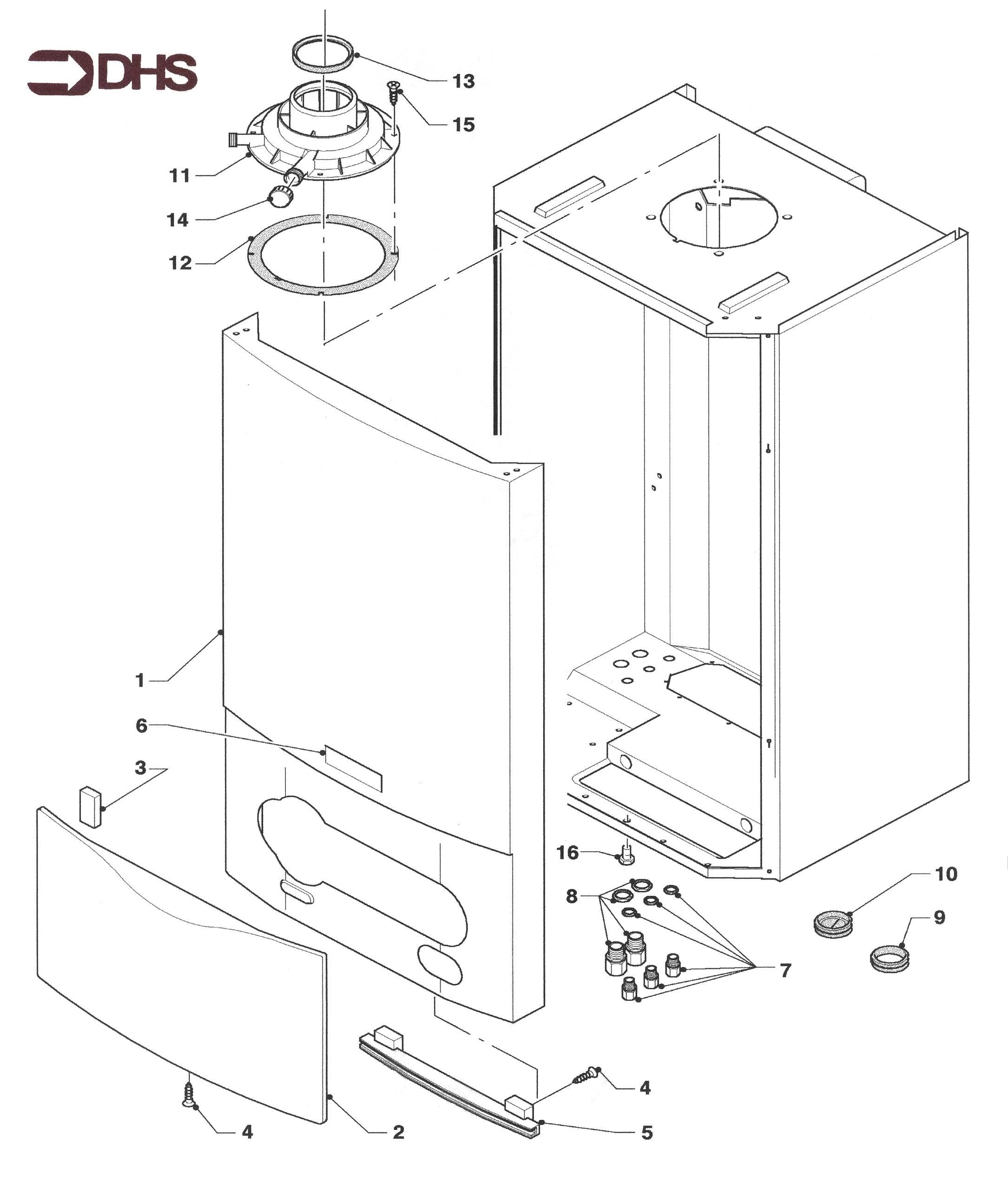 DHS

13
15
11
14
12
1
6
3
16
10
8
9
7
4
4
2
5