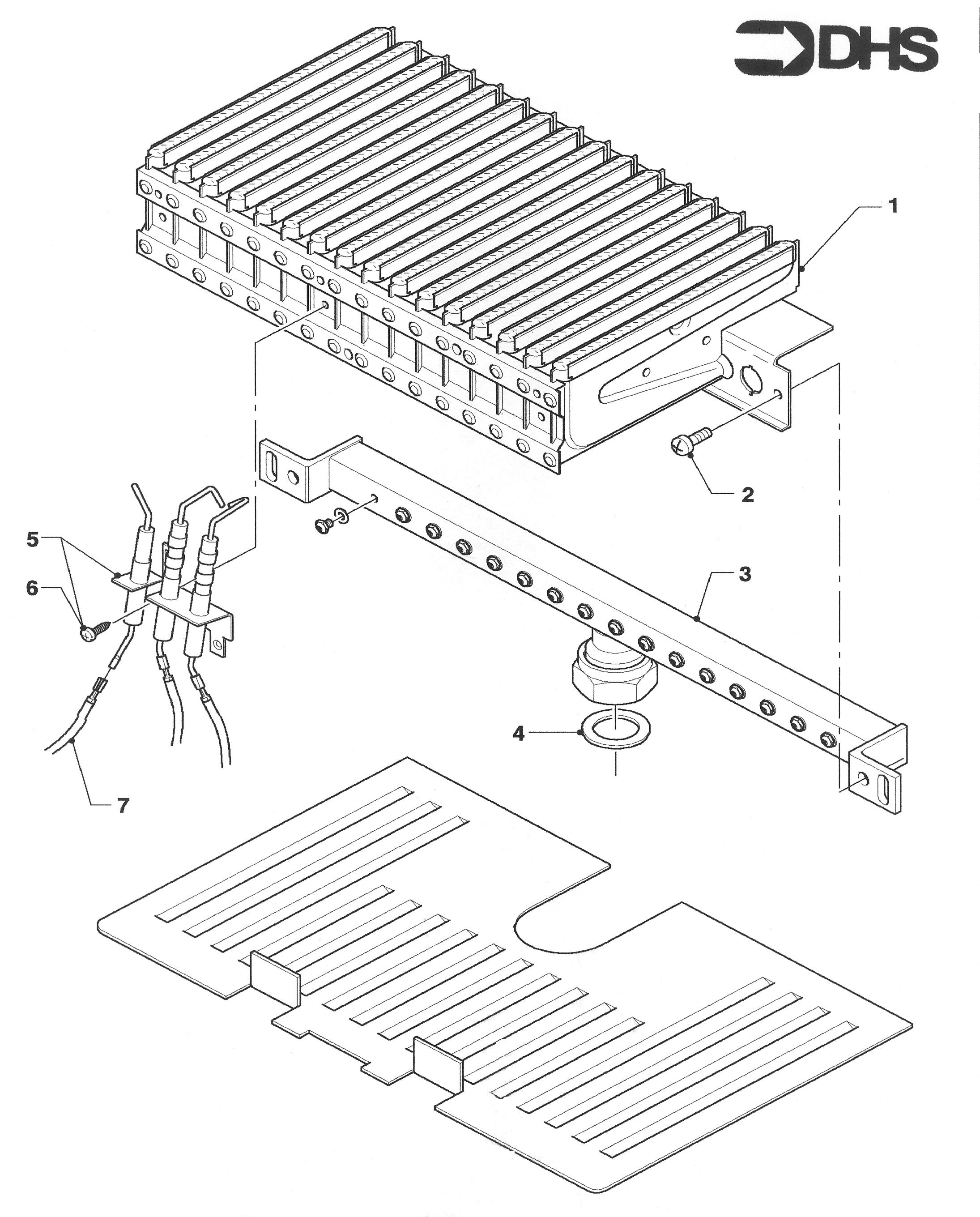 DHS

1

2

5

6

3

4

7