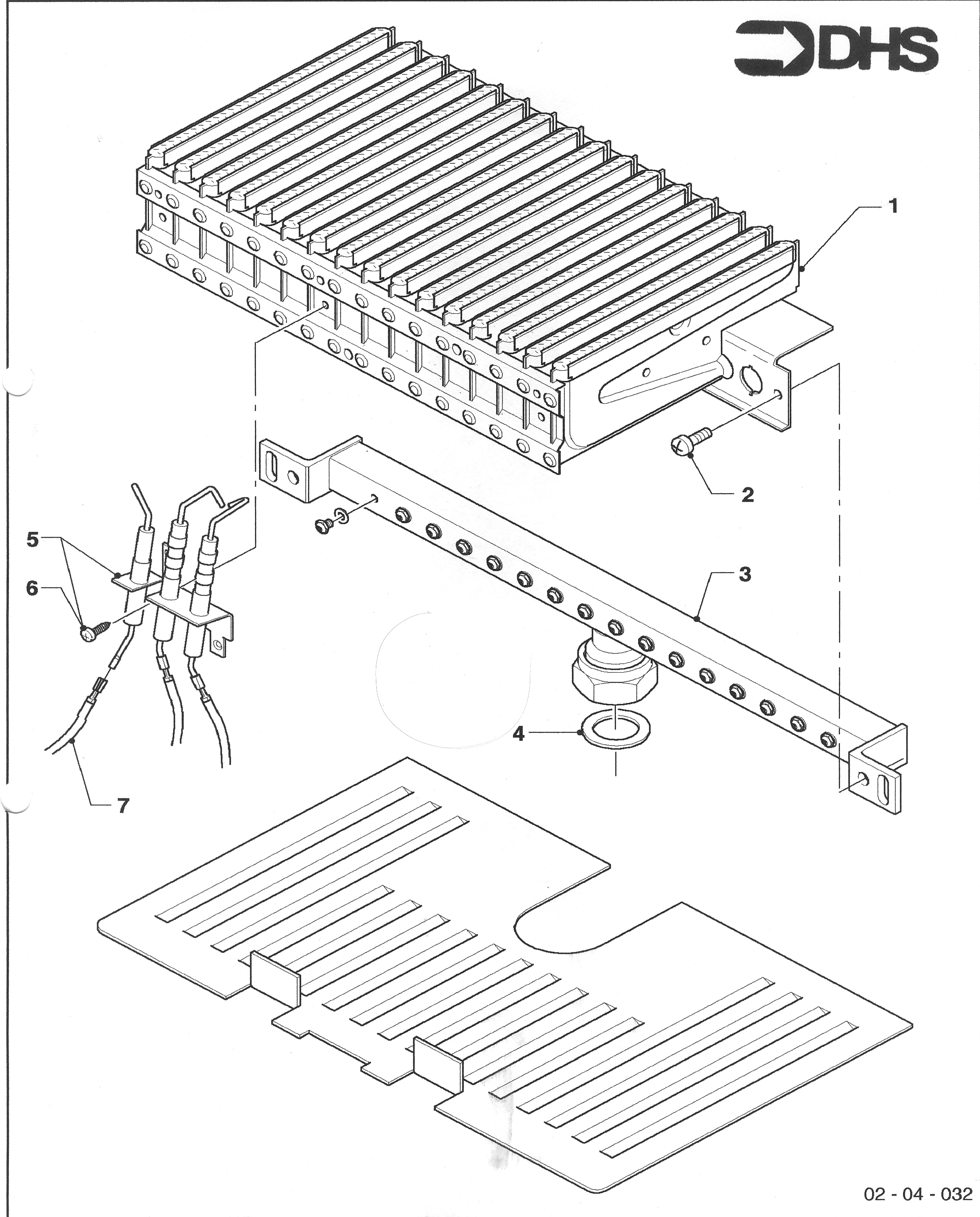 DHS

1

2

5

6

3

4

7

02 - 04 - 032