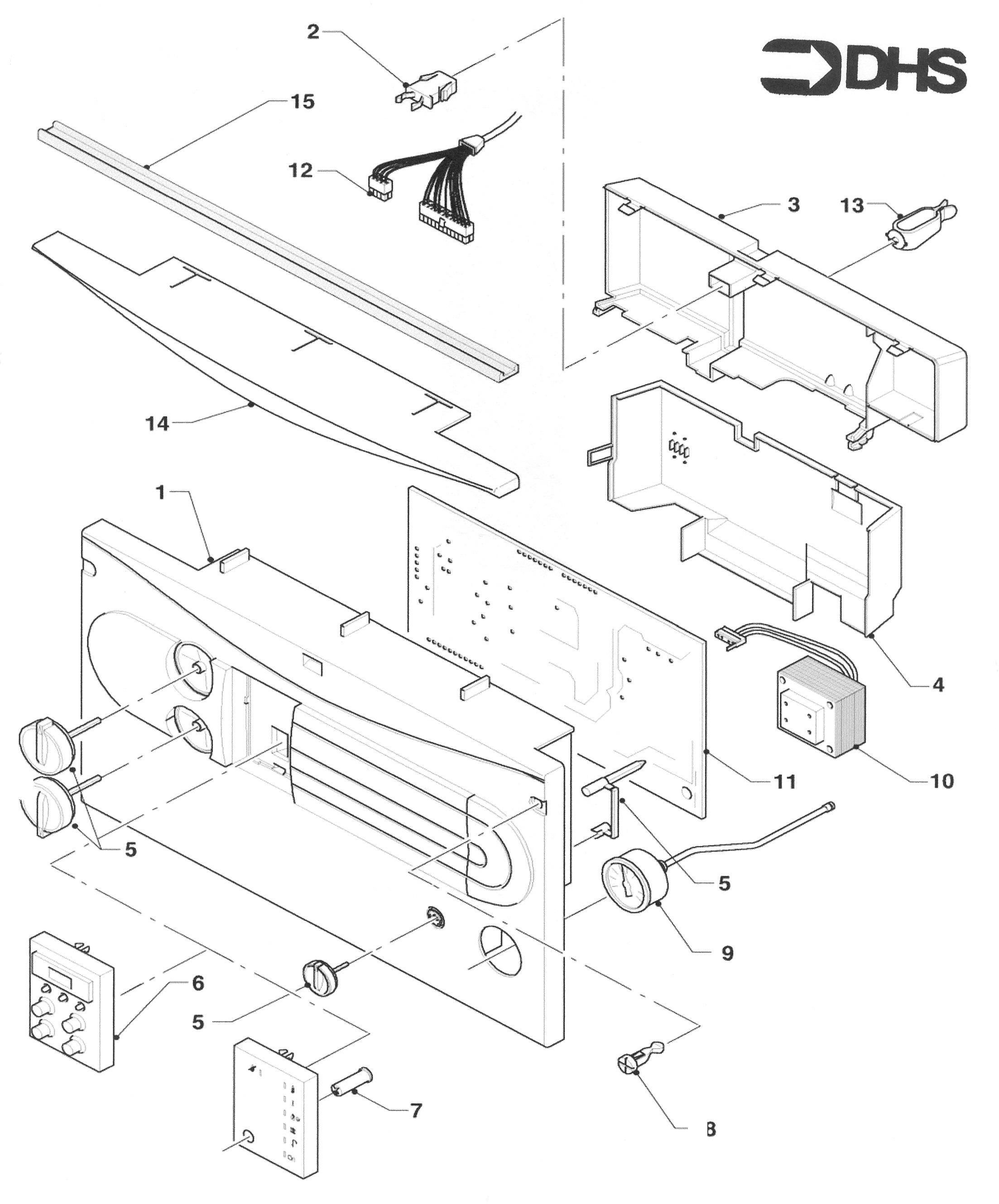 DHS

2

15

12

3

13

14

1

4

11

10

5

5

9

6

5

7

8