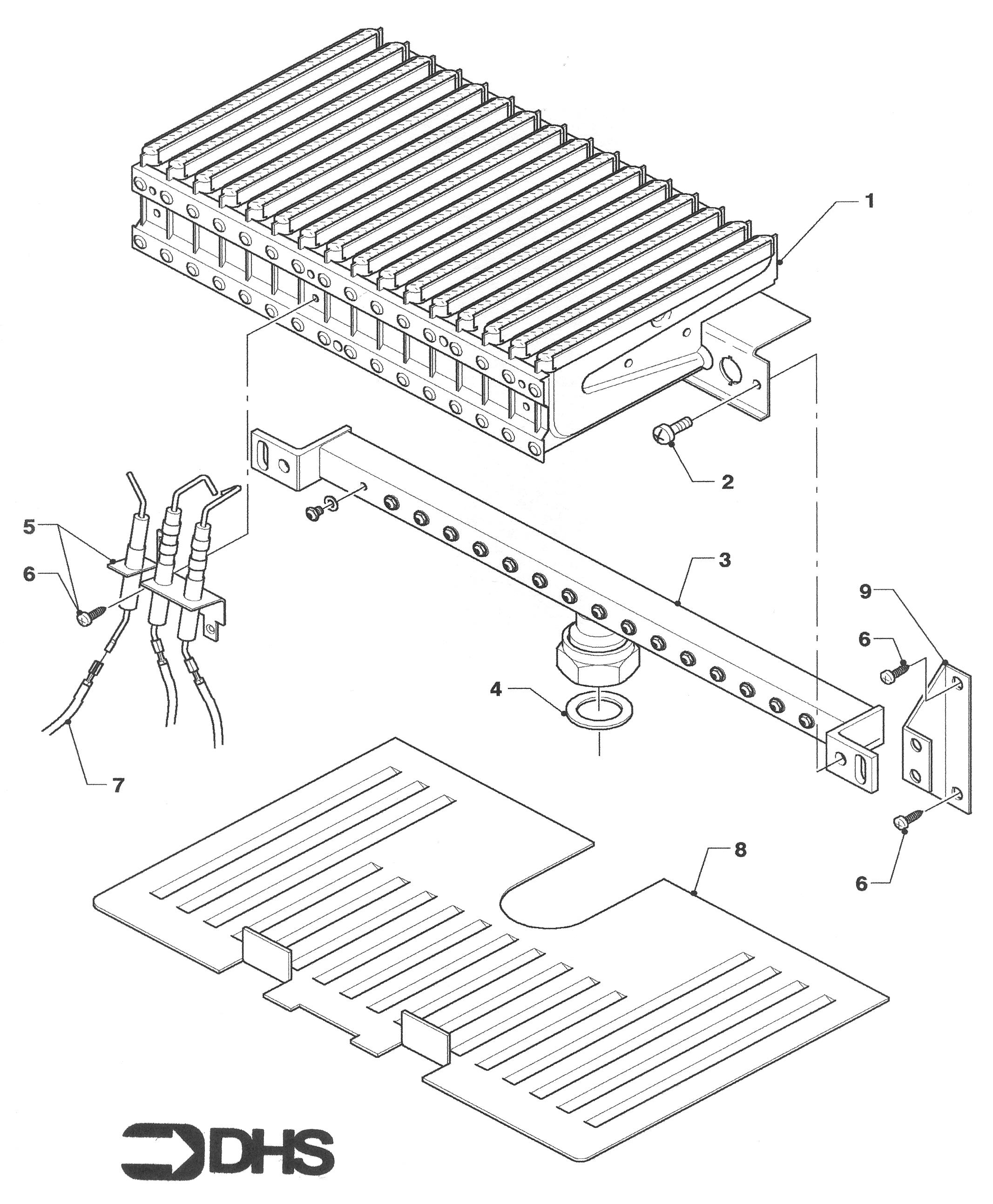 1

2

5

6

3

9

6

4

7

8

6

DHS